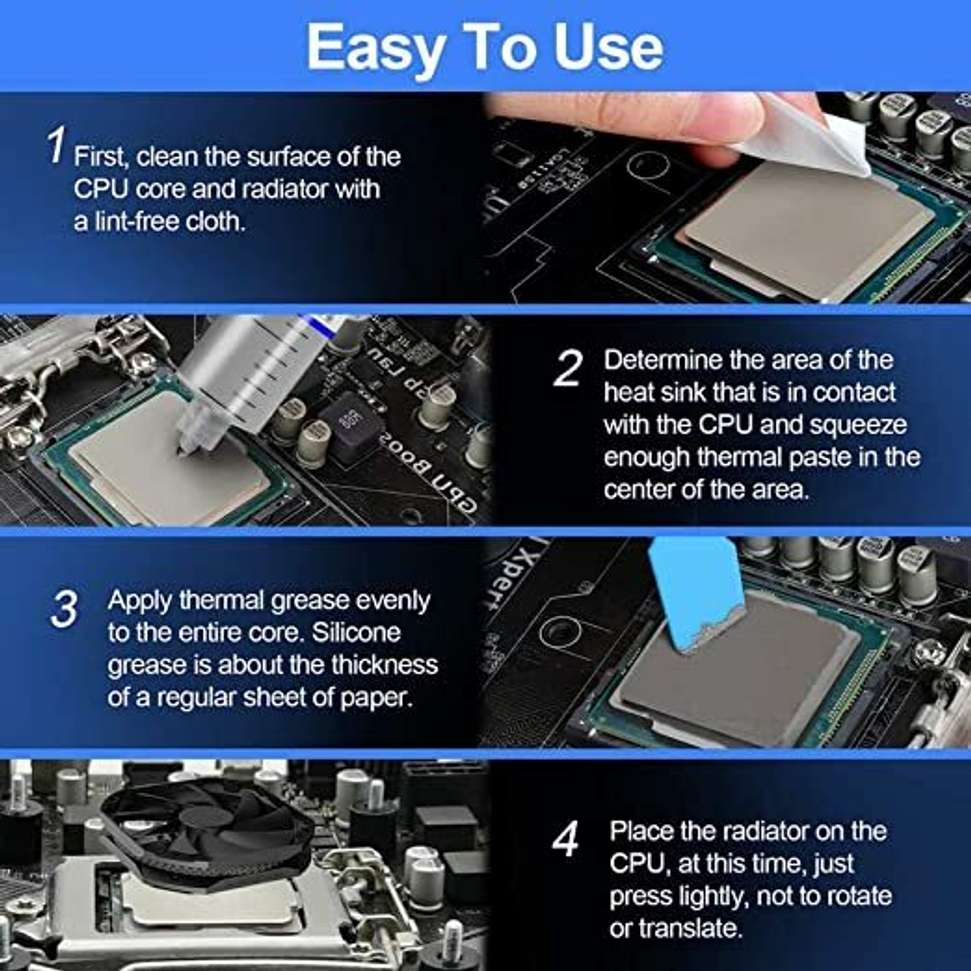 Easy To Use

1 First, clean the surface of the CPU core and radiator with a lint-free cloth.

2 Determine the area of the heat sink that is in contact with the CPU and squeeze enough thermal paste in the center of the area.

3 Apply thermal grease evenly to the entire core. Silicone grease is about the thickness of a regular sheet of paper.

4 Place the radiator on the CPU, at this time, just press lightly, not to rotate or translate.