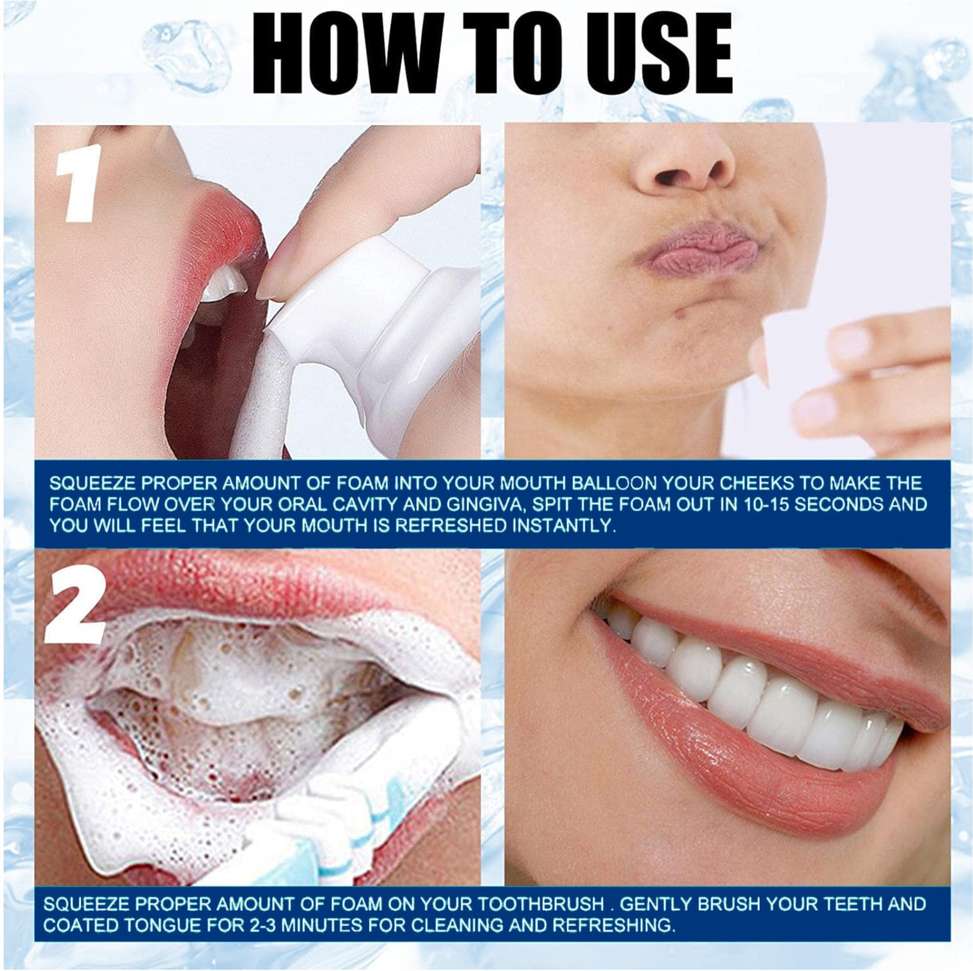 HOW TO USE

1

SQUEEZE PROPER AMOUNT OF FOAM INTO YOUR MOUTH BALLOON YOUR CHEEKS TO MAKE THE FOAM FLOW OVER YOUR ORAL CAVITY AND GINGIVA, SPIT THE FOAM OUT IN 10-15 SECONDS AND YOU WILL FEEL THAT YOUR MOUTH IS REFRESHED INSTANTLY.

2

SQUEEZE PROPER AMOUNT OF FOAM ON YOUR TOOTHBRUSH . GENTLY BRUSH YOUR TEETH AND COATED TONGUE FOR 2-3 MINUTES FOR CLEANING AND REFRESHING.