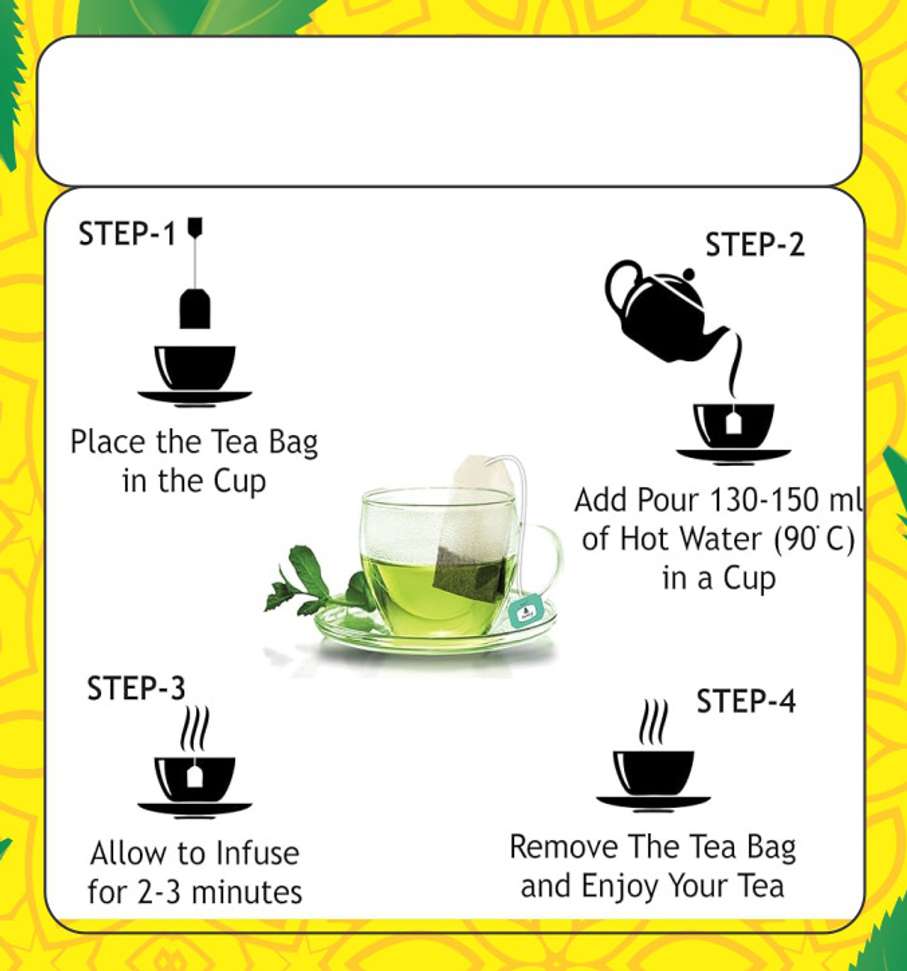 STEP-1

Place the Tea Bag in the Cup

STEP-2

Add Pour 130-150 ml of Hot Water (90°C) in a Cup

STEP-3

Allow to Infuse for 2-3 minutes

STEP-4

Remove The Tea Bag and Enjoy Your Tea