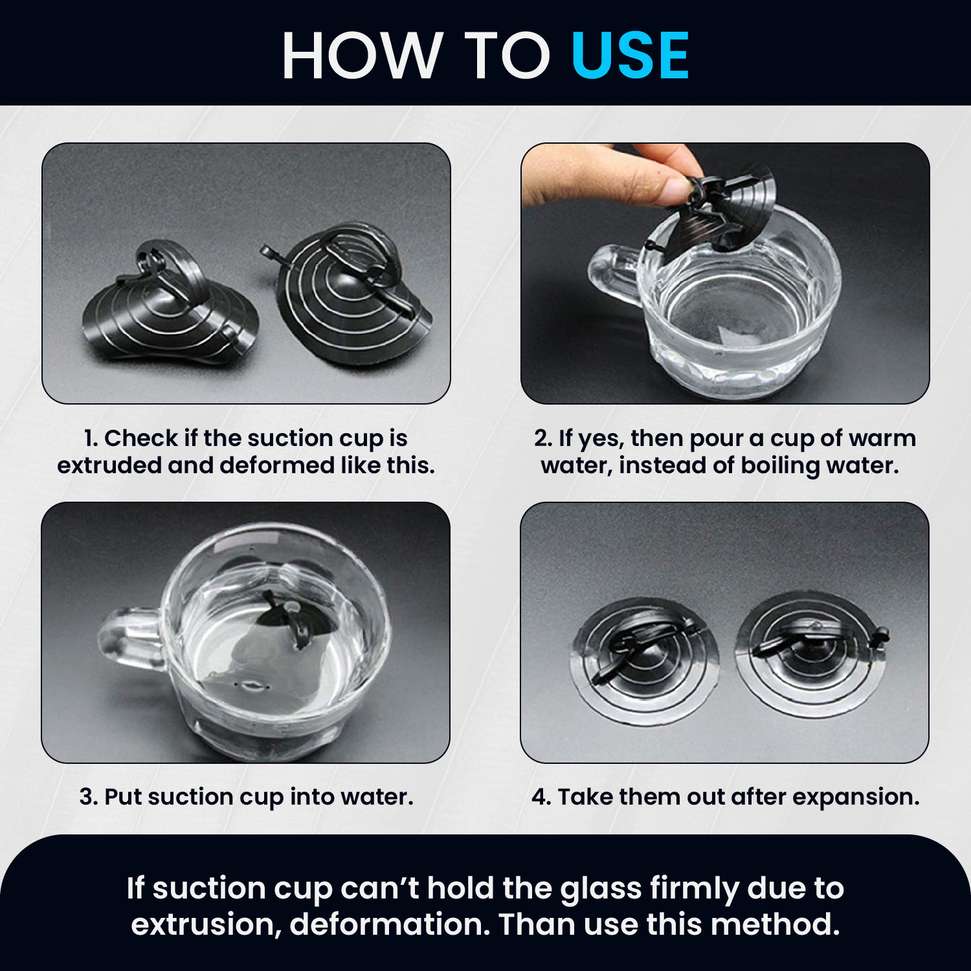 HOW TO USE

1. Check if the suction cup is extruded and deformed like this.

2. If yes, then pour a cup of warm water, instead of boiling water.

3. Put suction cup into water.

4. Take them out after expansion.

If suction cup can't hold the glass firmly due to extrusion, deformation. Than use this method.