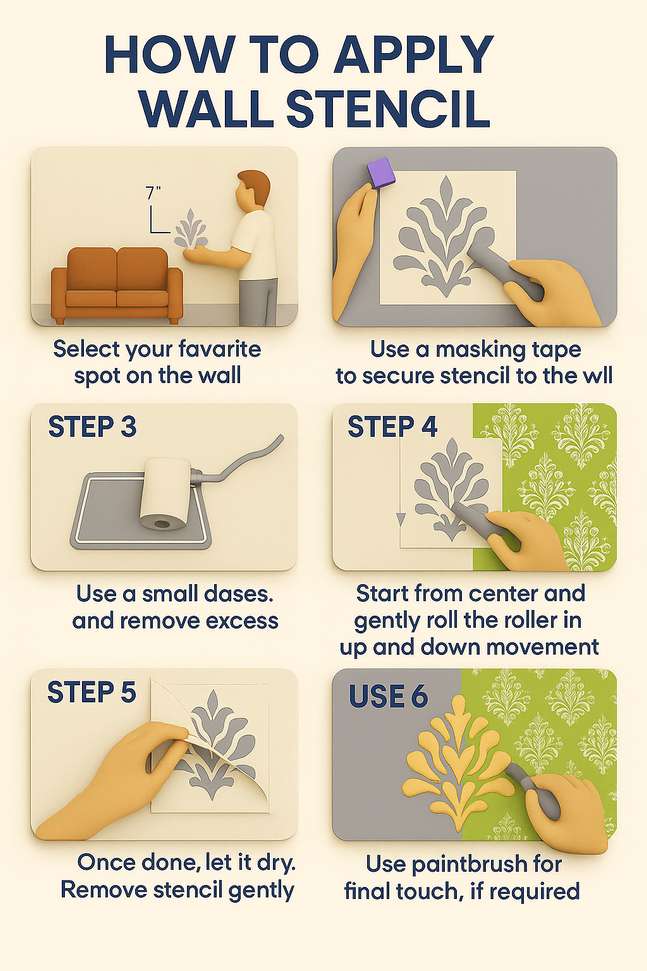 HOW TO APPLY WALL STENCIL

7"

Select your favarite spot on the wall

Use a masking tape to secure stencil to the wll

STEP 3

Use a small dases. and remove excess

STEP 4

Start from center and gently roll the roller in up and down movement

STEP 5

Once done, let it dry. Remove stencil gently

USE 6

Use paintbrush for final touch, if required