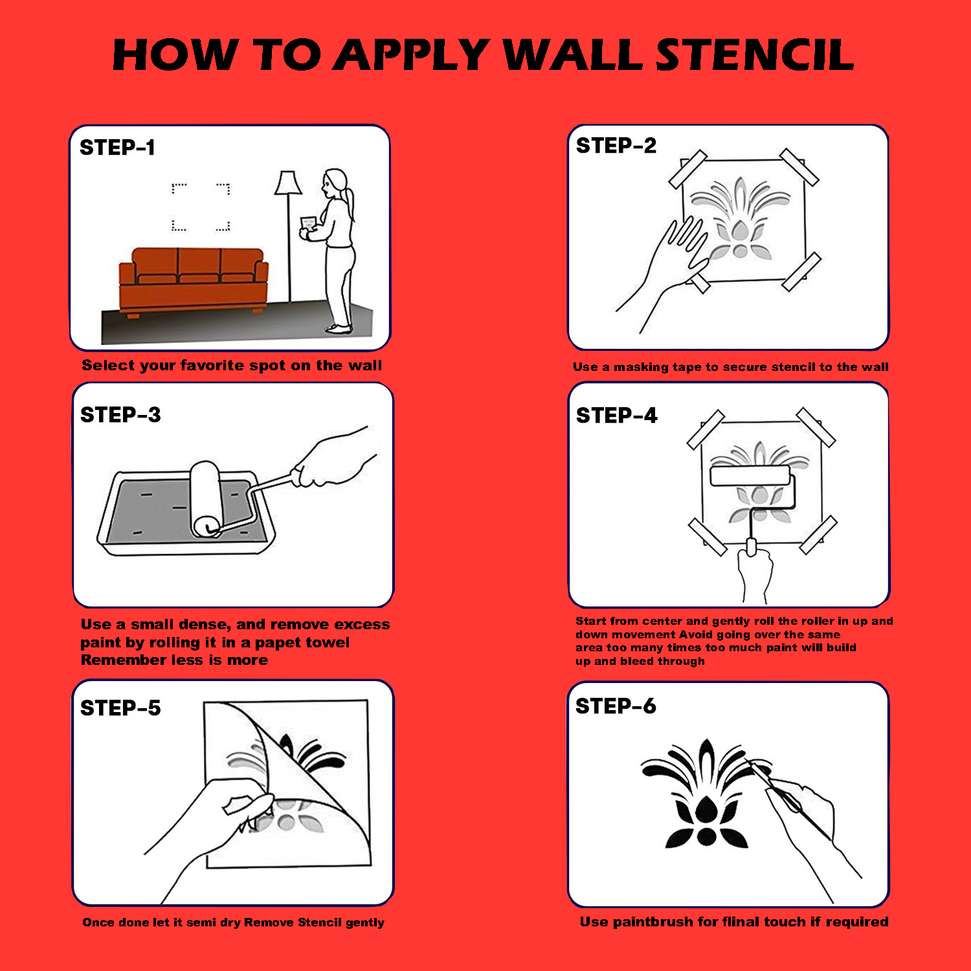 HOW TO APPLY WALL STENCIL

STEP-1

Select your favorite spot on the wall

STEP-2

Use a masking tape to secure stencil to the wall

STEP-3

Use a small dense, and remove excess paint by rolling it in a papet towel Remember less is more

STEP-4

Start from center and gently roll the roller in up and down movement Avoid going over the same area too many times too much paint will build up and bleed through

STEP-5

Once done let it semi dry Remove Stencil gently

STEP-6

Use paintbrush for flinal touch if required