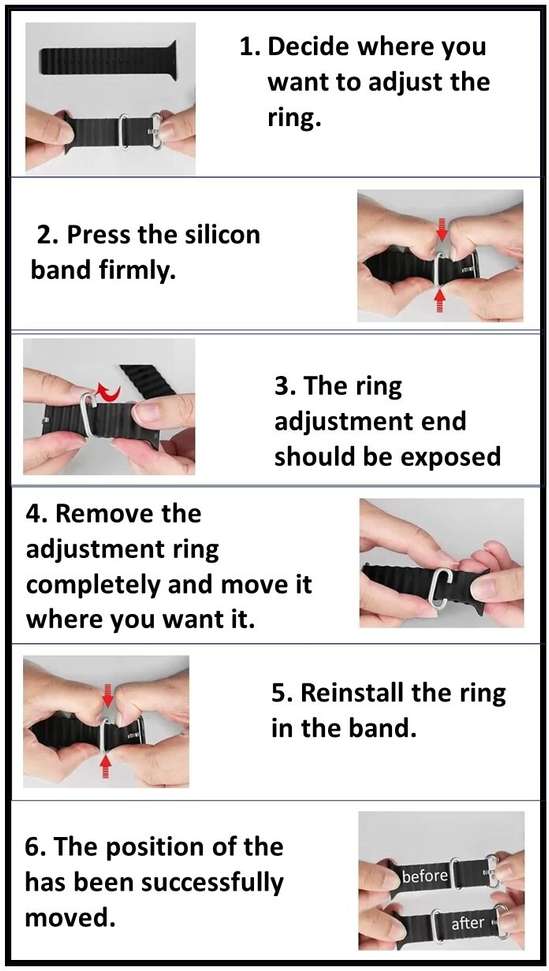 1. Decide where you want to adjust the ring.

2. Press the silicon band firmly.

3. The ring adjustment end should be exposed

4. Remove the adjustment ring completely and move it where you want it.

5. Reinstall the ring in the band.

6. The position of the has been successfully moved.

before

after