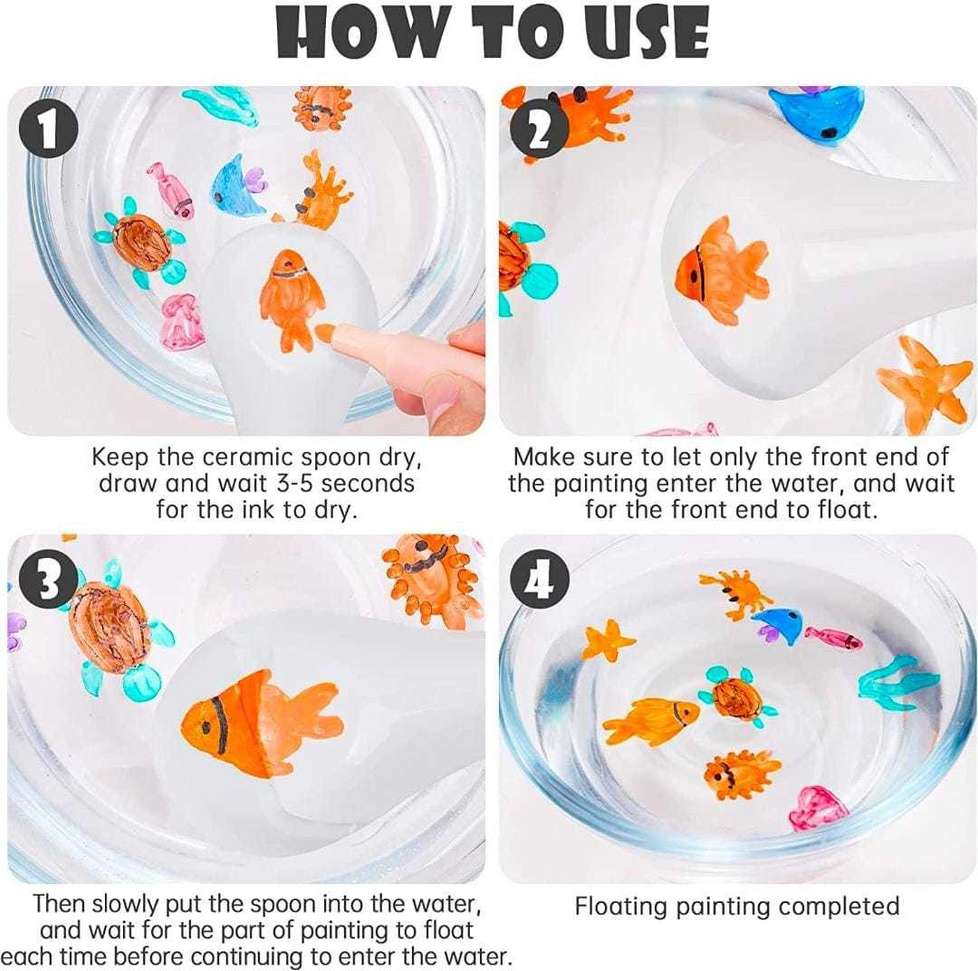 HOW TO USE

1

Keep the ceramic spoon dry, draw and wait 3-5 seconds for the ink to dry.

2

Make sure to let only the front end of the painting enter the water, and wait for the front end to float.

3

Then slowly put the spoon into the water, and wait for the part of painting to float each time before continuing to enter the water.

4

Floating painting completed