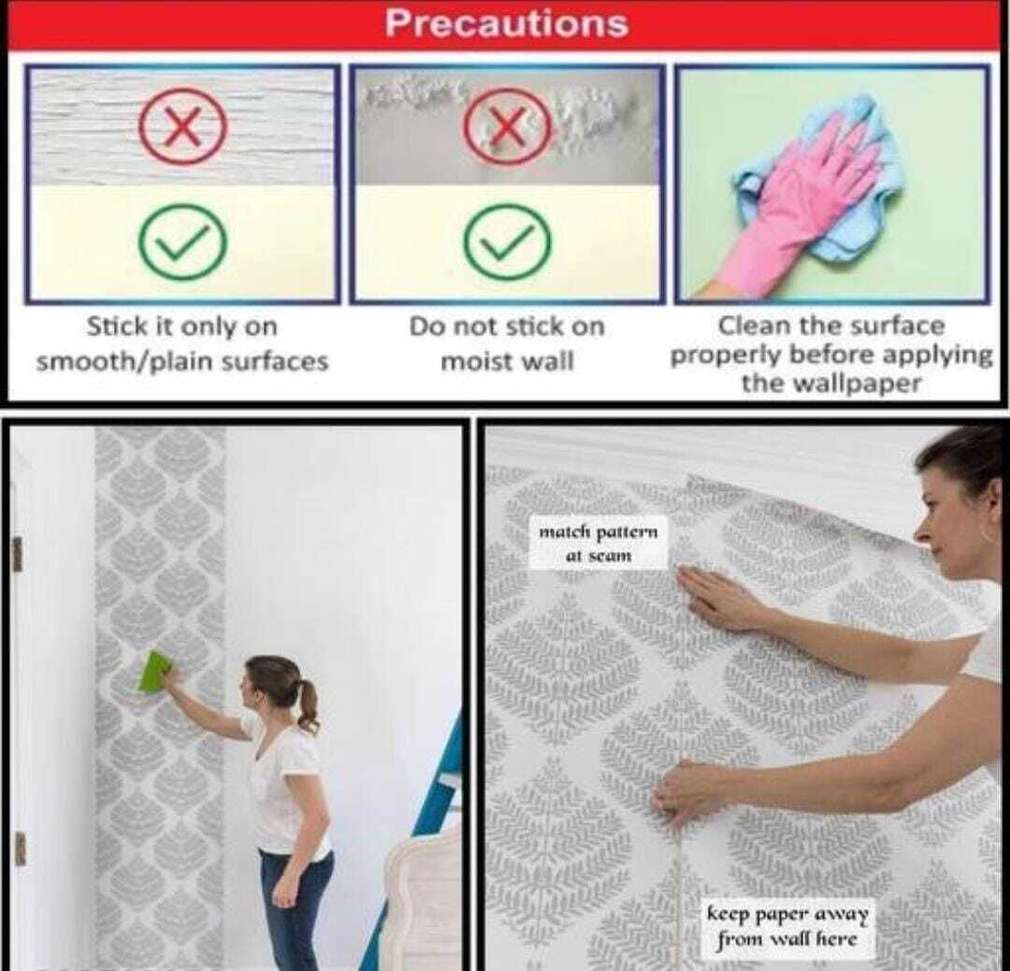 Precautions

Stick it only on smooth/plain surfaces

Do not stick on moist wall

Clean the surface properly before applying the wallpaper

match pattern at seam

keep paper away from wall here