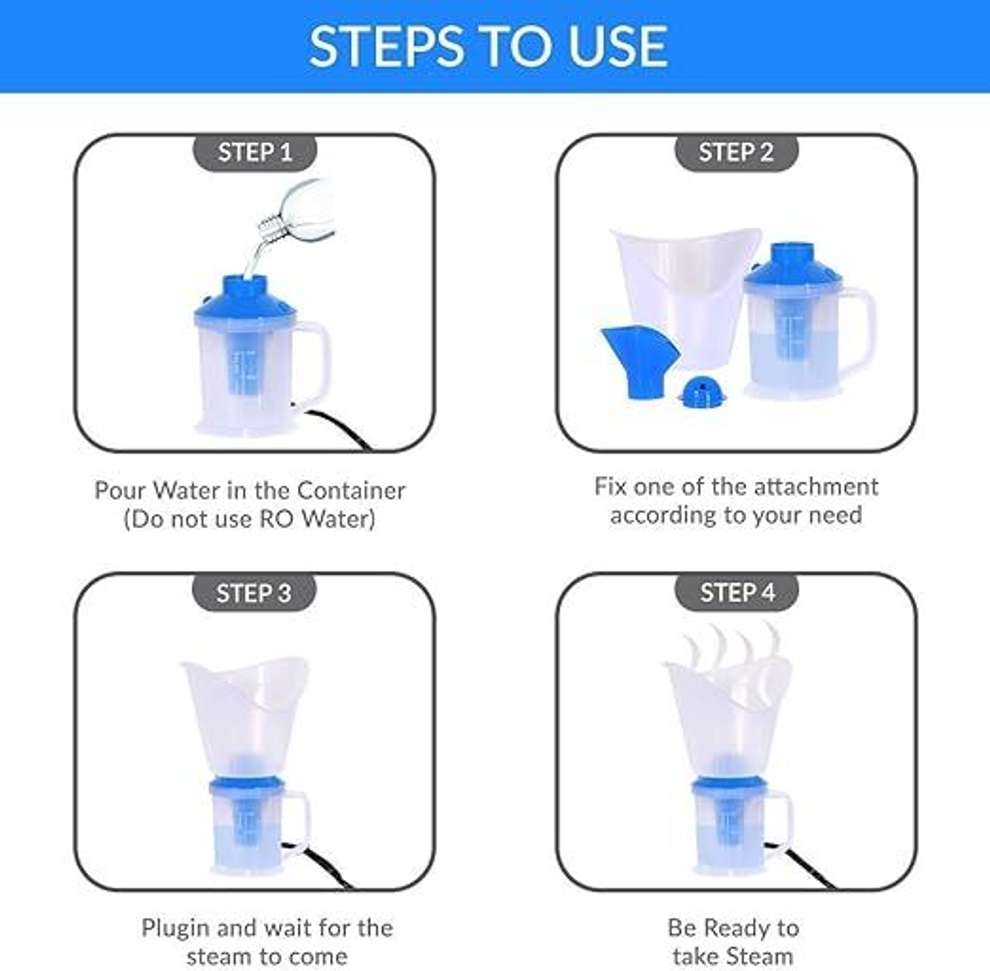 STEPS TO USE

STEP 1

Pour Water in the Container (Do not use RO Water)

STEP 2

Fix one of the attachment according to your need

STEP 3

Plugin and wait for the steam to come

STEP 4

Be Ready to take Steam