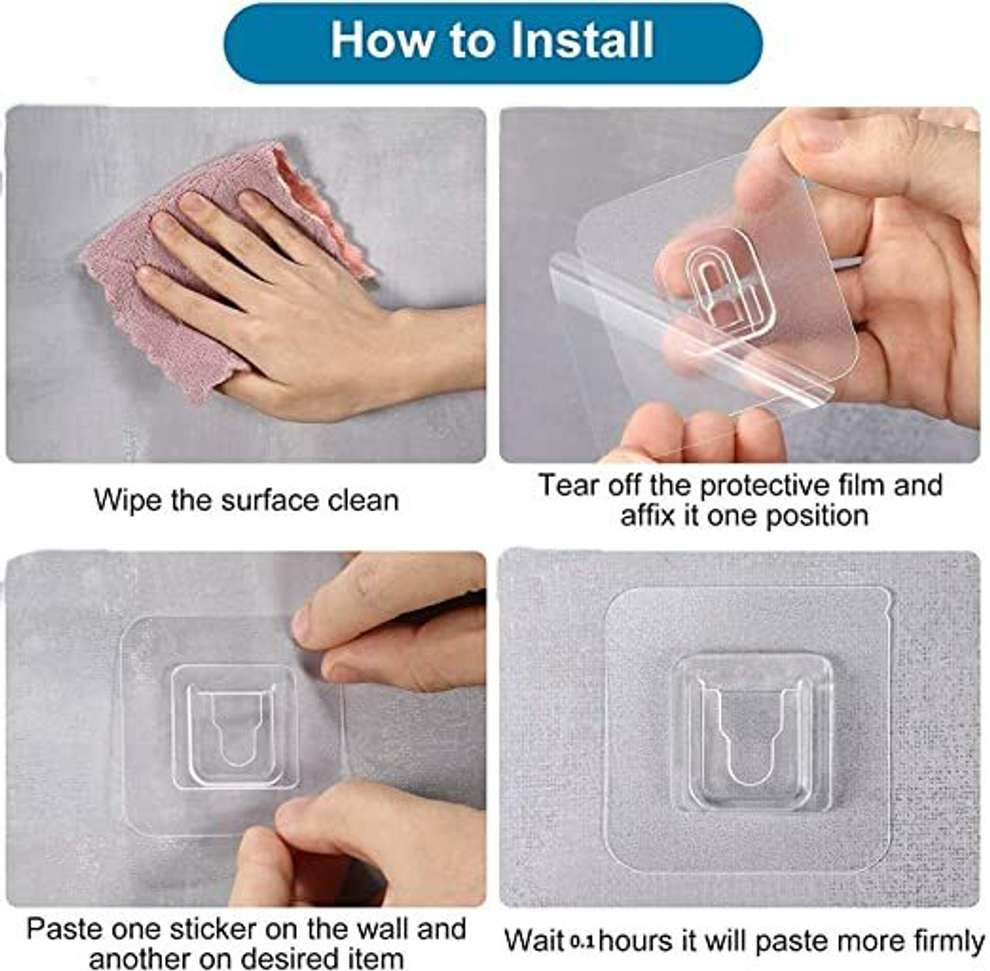 How to Install

Wipe the surface clean

Tear off the protective film and affix it one position

Paste one sticker on the wall and another on desired item

Wait 0.1 hours it will paste more firmly