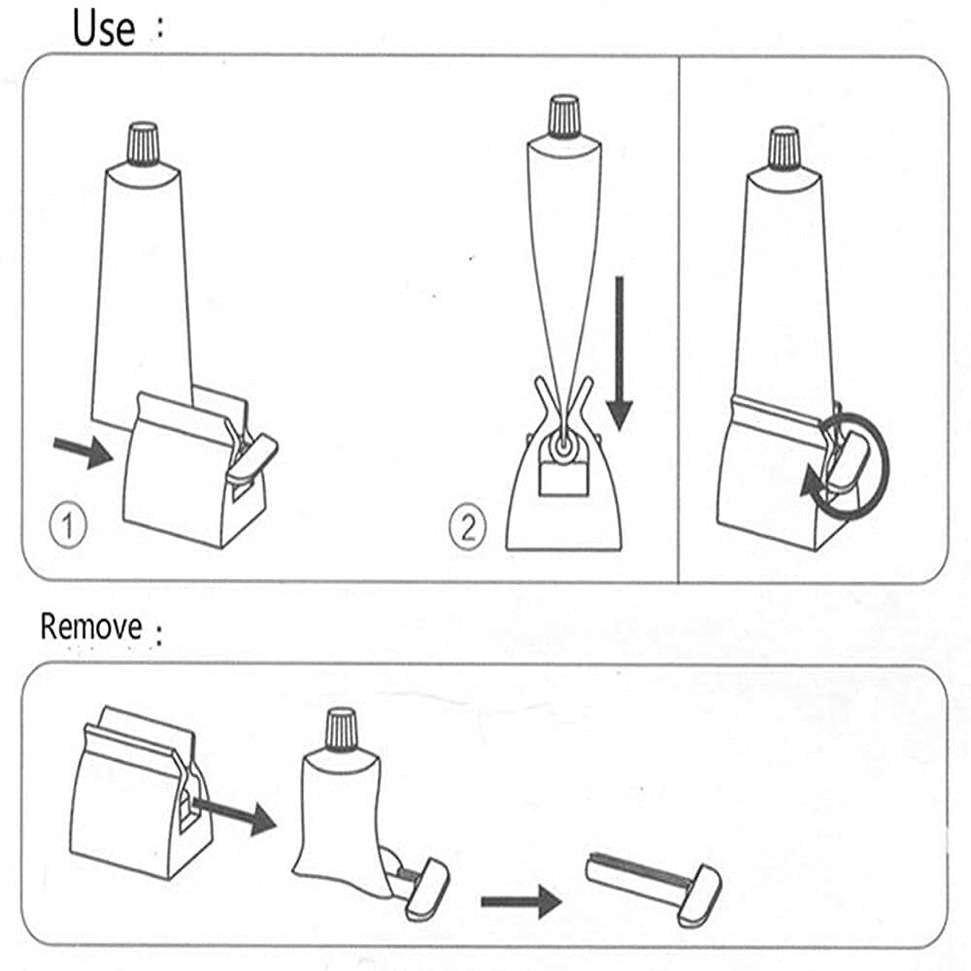 Use :

1

2

Remove :