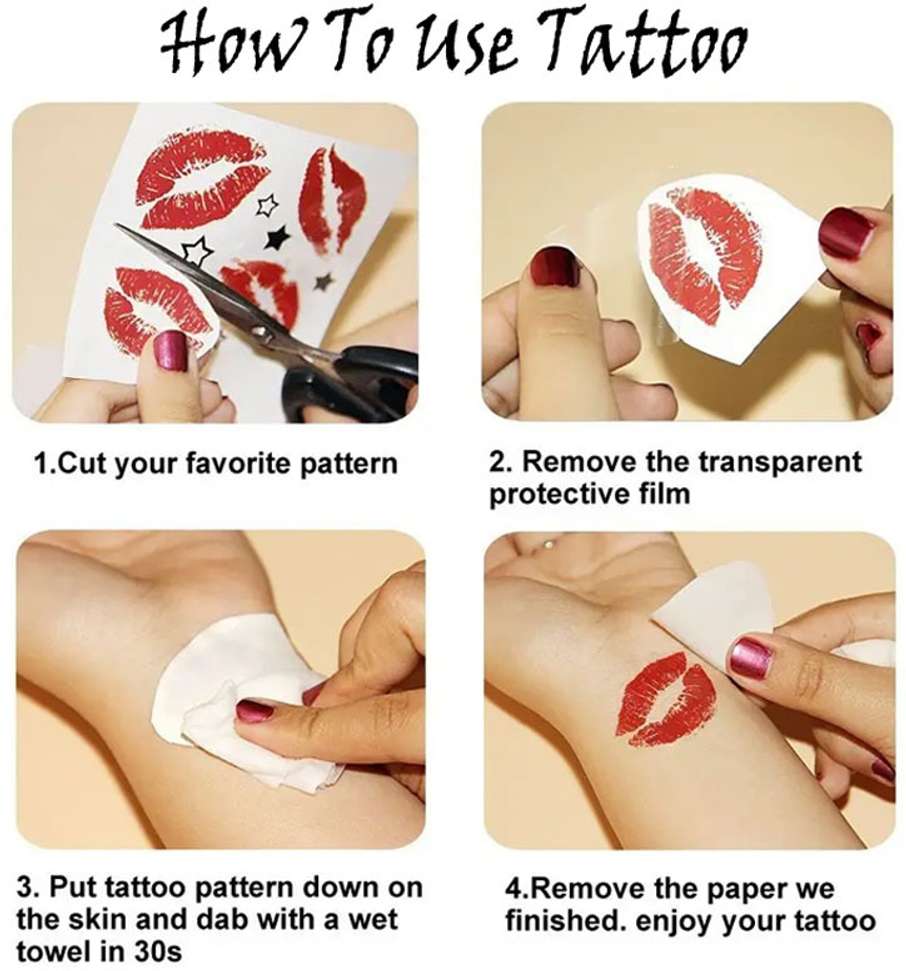 How To Use Tattoo

1.Cut your favorite pattern

2. Remove the transparent protective film

3. Put tattoo pattern down on the skin and dab with a wet towel in 30s

4.Remove the paper we finished. enjoy your tattoo