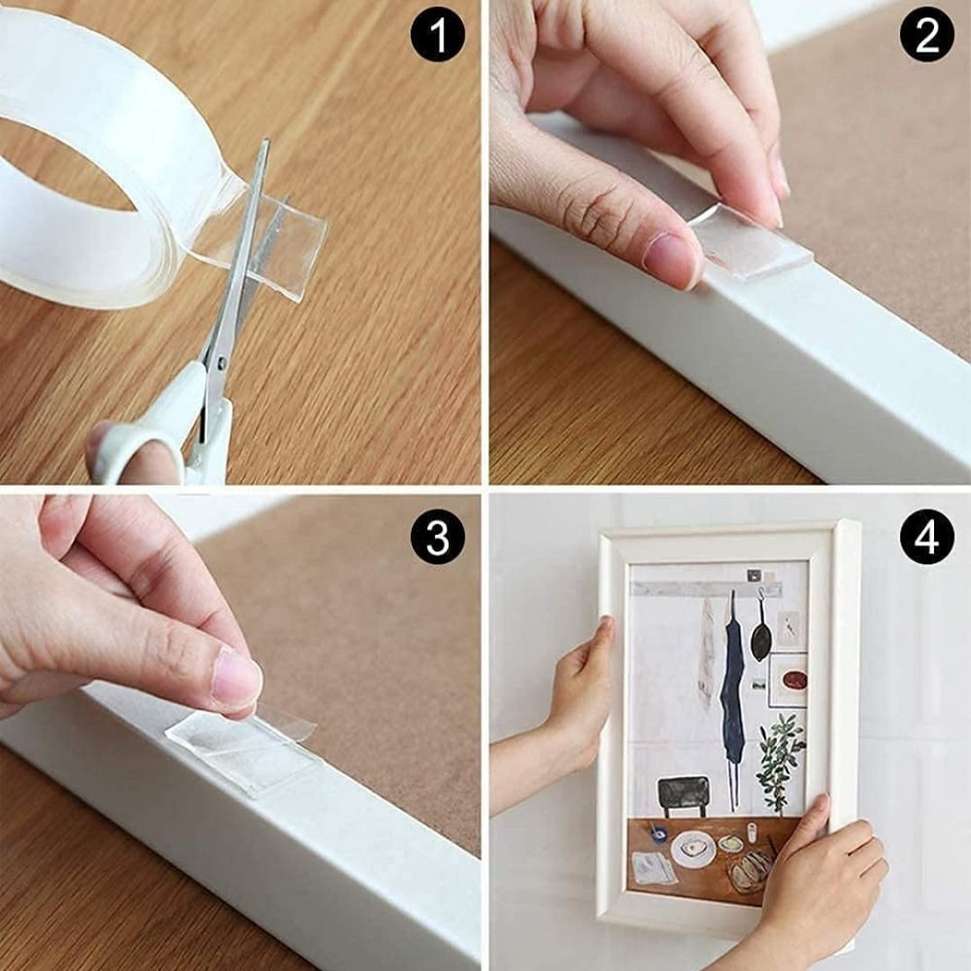 1

2

3

4