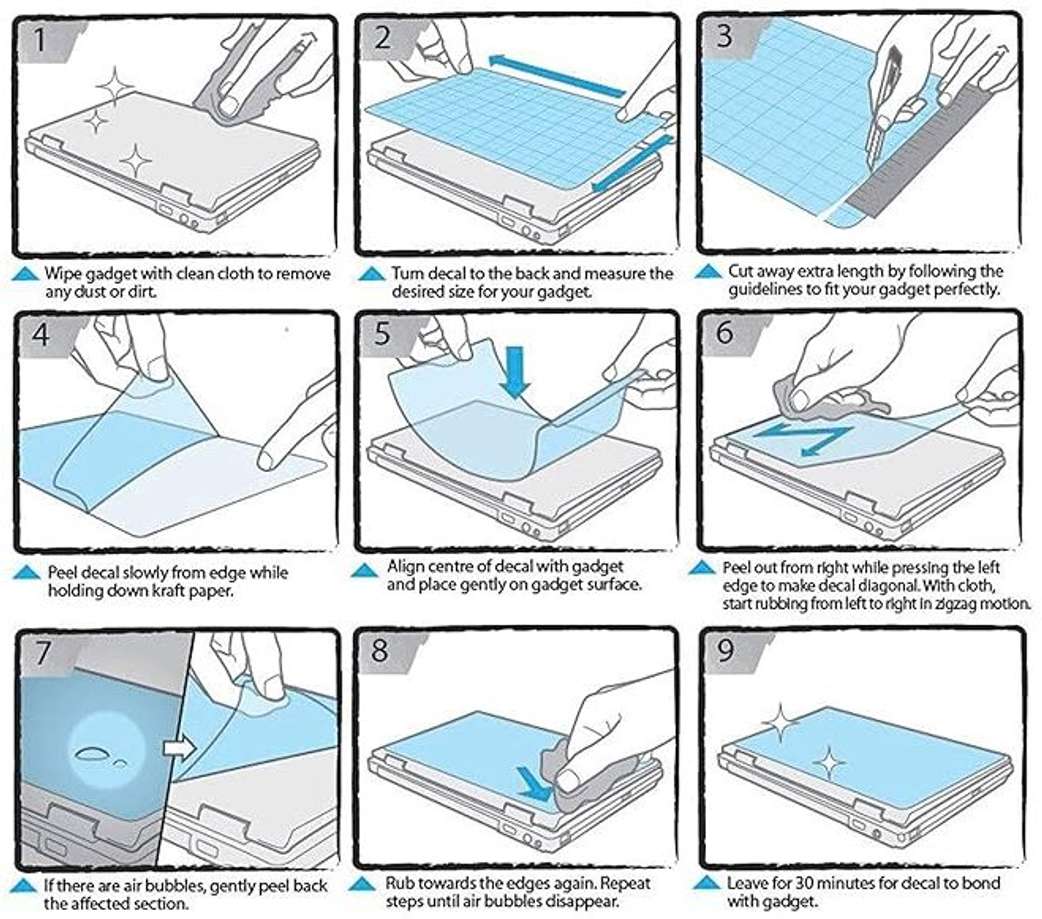 1

Wipe gadget with clean cloth to remove any dust or dirt.

2

Turn decal to the back and measure the desired size for your gadget.

3

Cut away extra length by following the guidelines to fit your gadget perfectly.

4

Peel decal slowly from edge while holding down kraft paper.

5

Align centre of decal with gadget and place gently on gadget surface.

6

Peel out from right while pressing the left edge to make decal diagonal. With cloth, start rubbing from left to right in zigzag motion.

7

If there are air bubbles, gently peel back the affected section.

8

Rub towards the edges again. Repeat steps until air bubbles disappear.

9

Leave for 30 minutes for decal to bond with gadget.