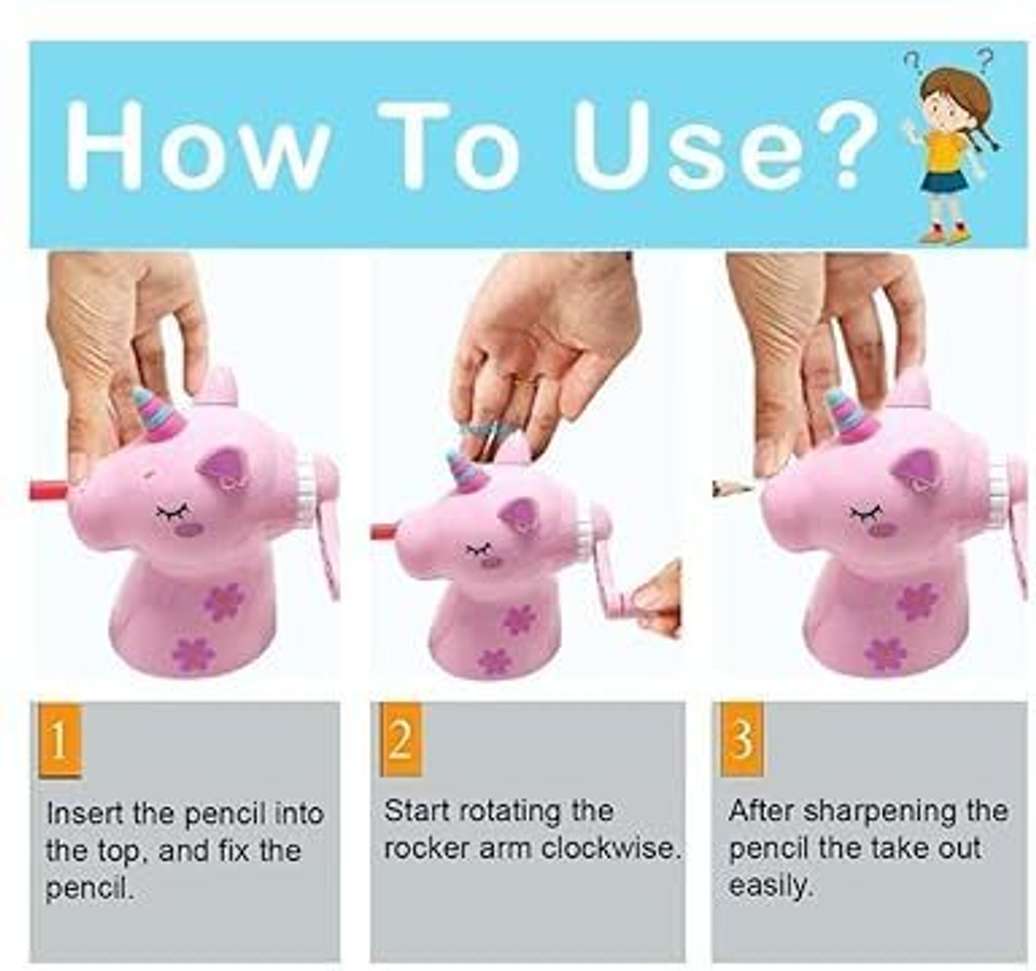 How To Use?

?
?

1

Insert the pencil into the top, and fix the pencil.

2

Start rotating the rocker arm clockwise.

3

After sharpening the pencil the take out easily.