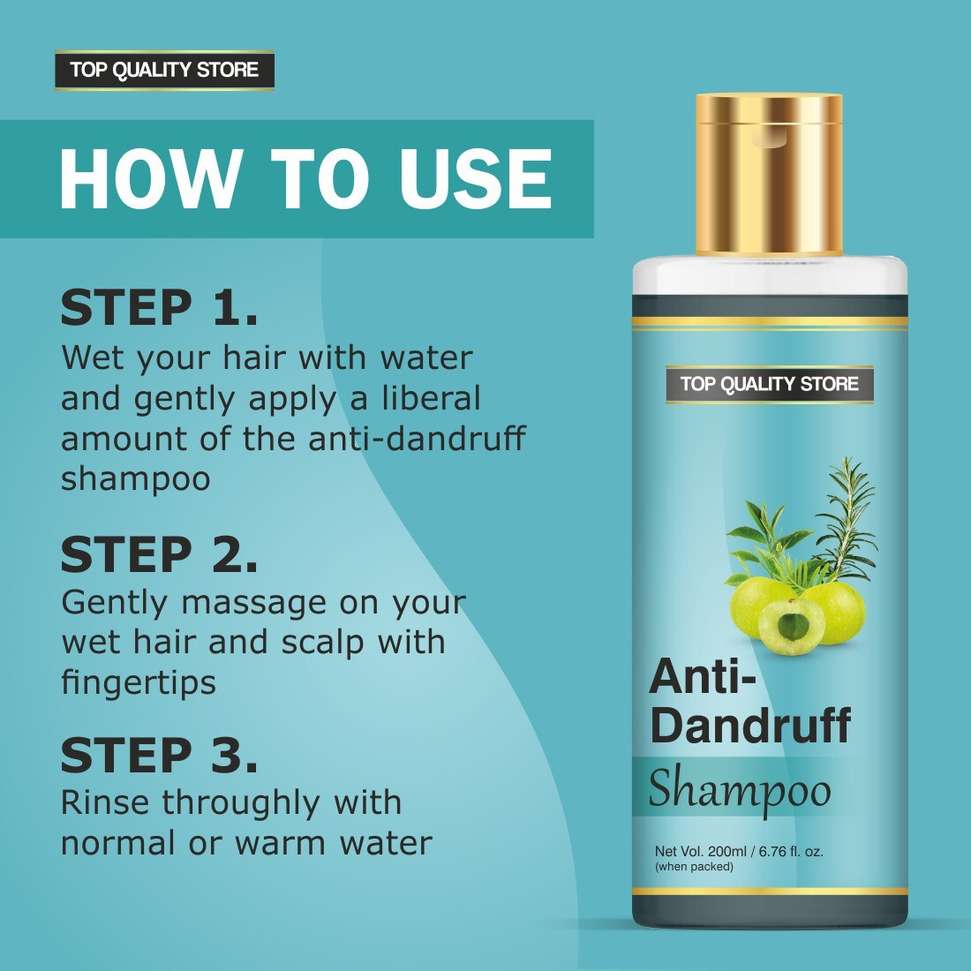 TOP QUALITY STORE

HOW TO USE

STEP 1.
Wet your hair with water and gently apply a liberal amount of the anti-dandruff shampoo

STEP 2.
Gently massage on your wet hair and scalp with fingertips

STEP 3.
Rinse throughly with normal or warm water

TOP QUALITY STORE

Anti-Dandruff
Shampoo

Net Vol. 200ml / 6.76 fl. oz.
(when packed)