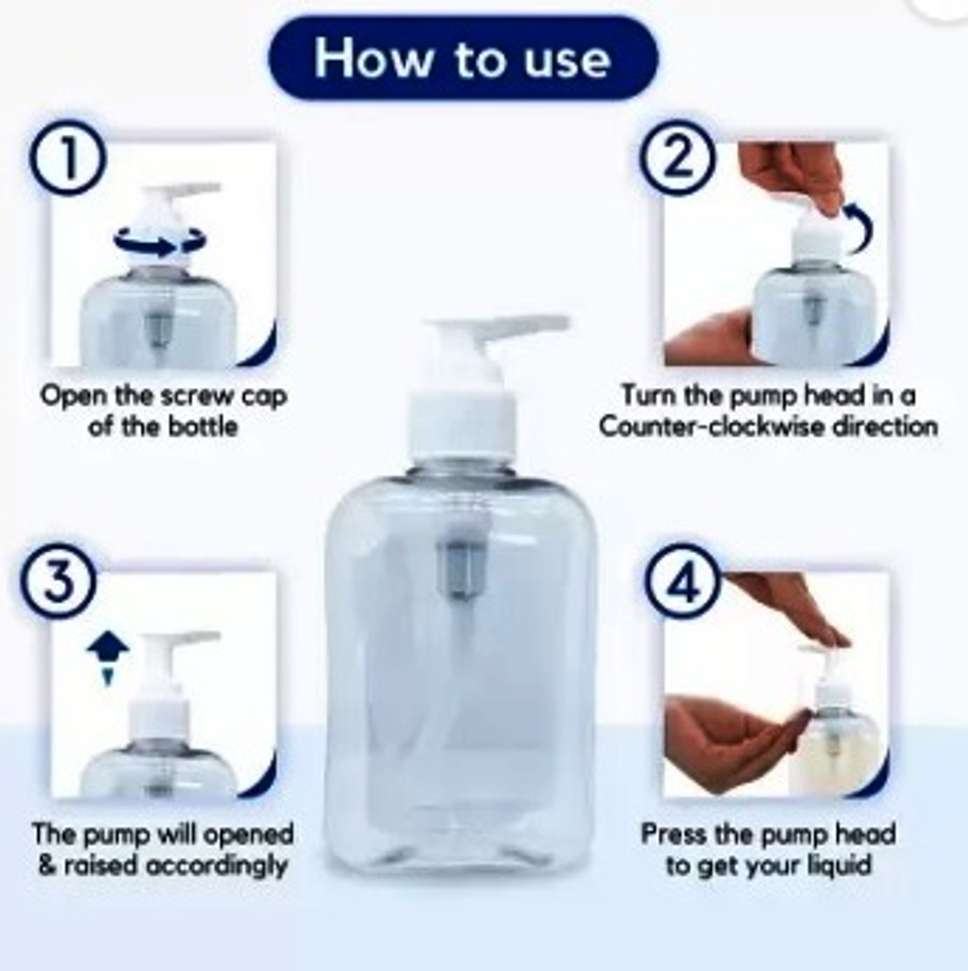 How to use

1
Open the screw cap of the bottle

2
Turn the pump head in a Counter-clockwise direction

3
The pump will opened & raised accordingly

4
Press the pump head to get your liquid