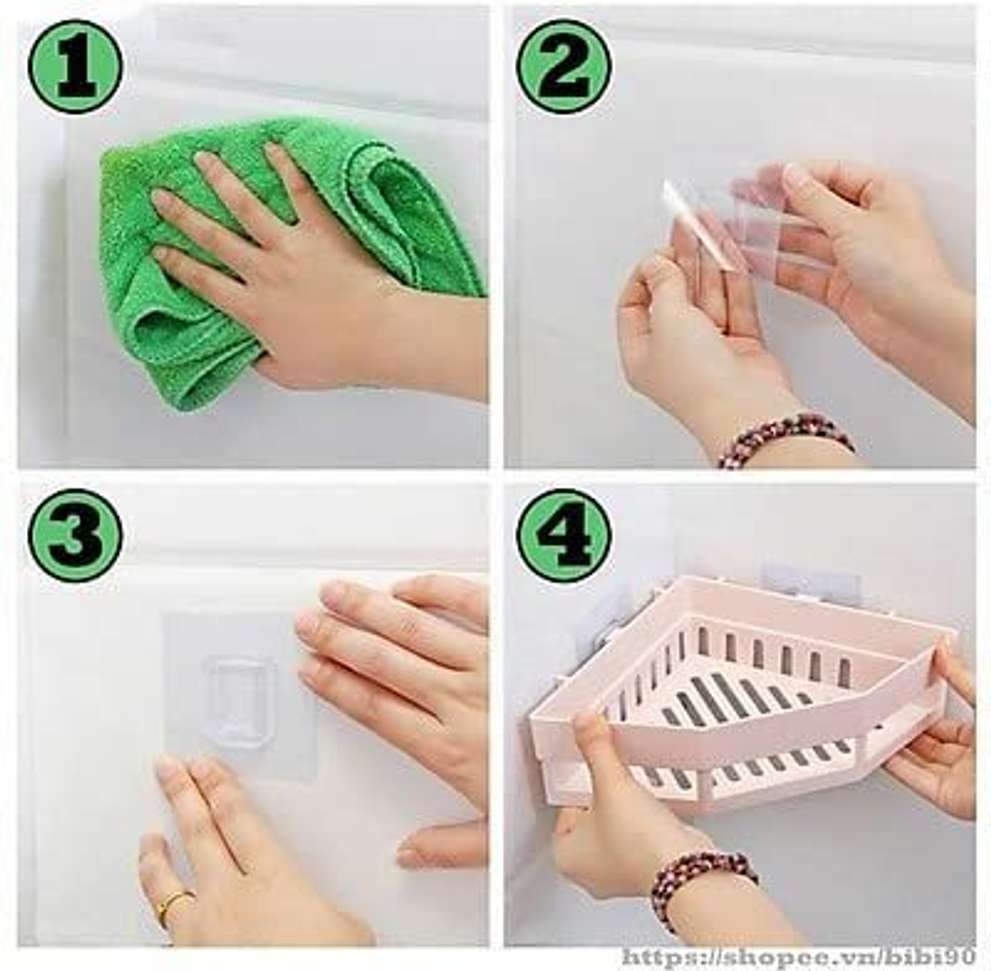 1

2

3

4

https://shopee.vn/bibi90