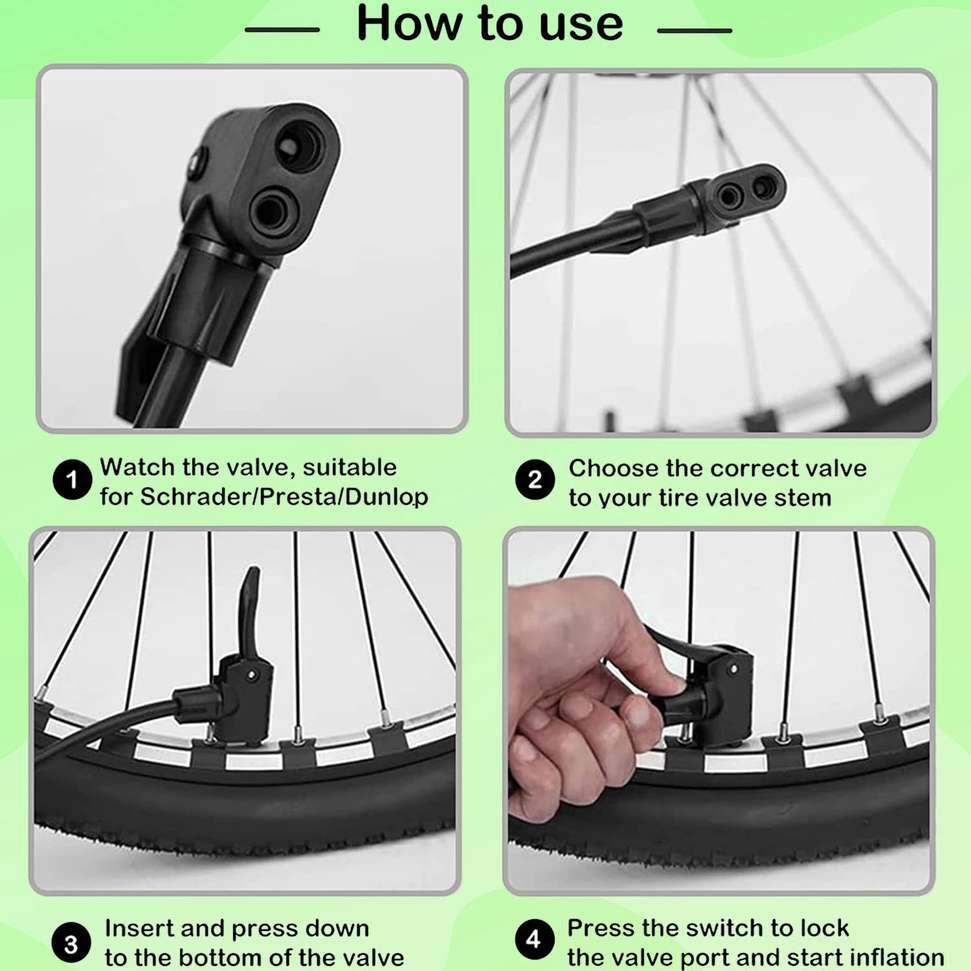 How to use

1 Watch the valve, suitable for Schrader/Presta/Dunlop

2 Choose the correct valve to your tire valve stem

3 Insert and press down to the bottom of the valve

4 Press the switch to lock the valve port and start inflation