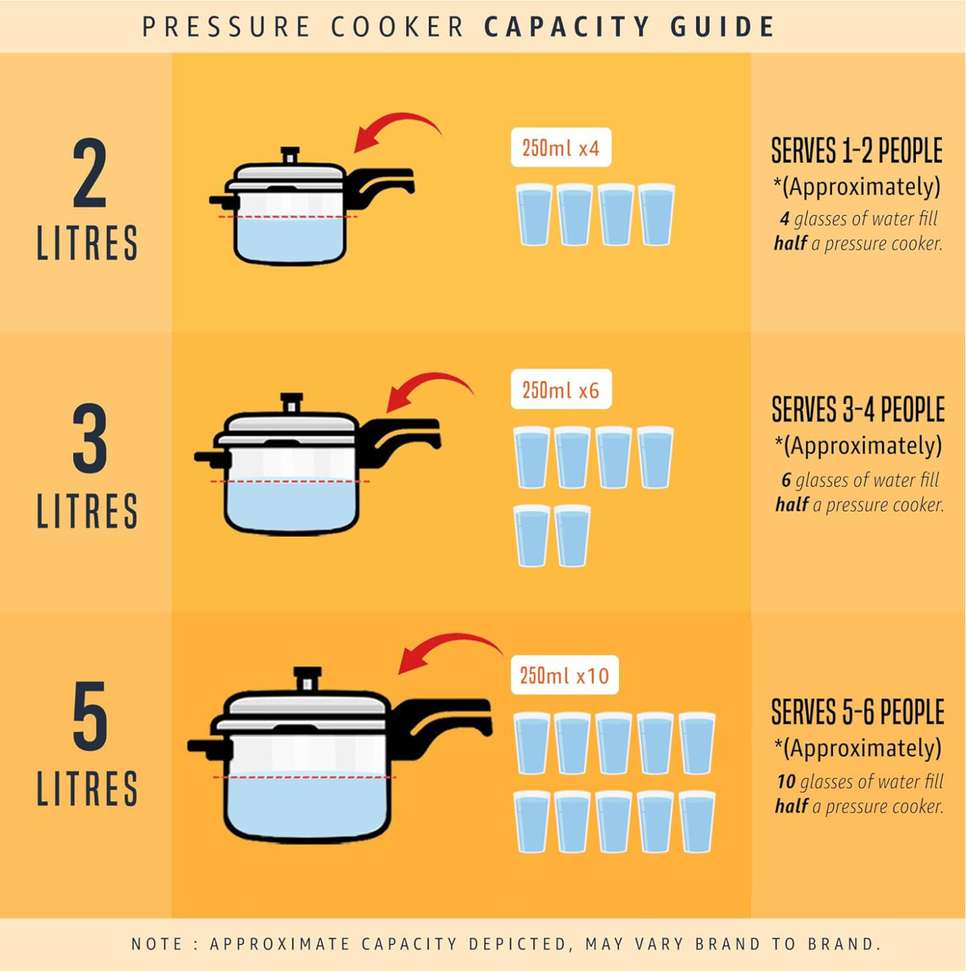 PRESSURE COOKER CAPACITY GUIDE

2
LITRES

250ml x4

SERVES 1-2 PEOPLE
*(Approximately)
4 glasses of water fill half a pressure cooker.

3
LITRES

250ml x6

SERVES 3-4 PEOPLE
*(Approximately)
6 glasses of water fill half a pressure cooker.

5
LITRES

250ml x10

SERVES 5-6 PEOPLE
*(Approximately)
10 glasses of water fill half a pressure cooker.

NOTE : APPROXIMATE CAPACITY DEPICTED, MAY VARY BRAND TO BRAND.