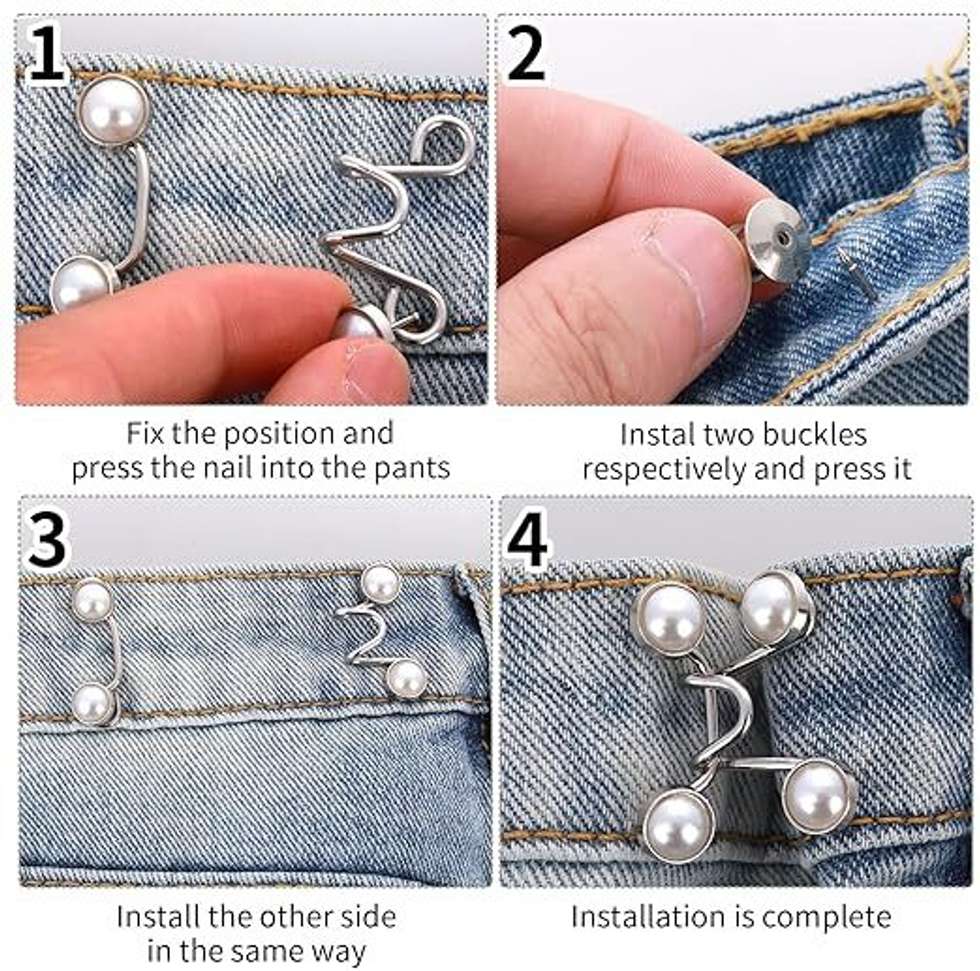 1

Fix the position and press the nail into the pants

2

Instal two buckles respectively and press it

3

Install the other side in the same way

4

Installation is complete