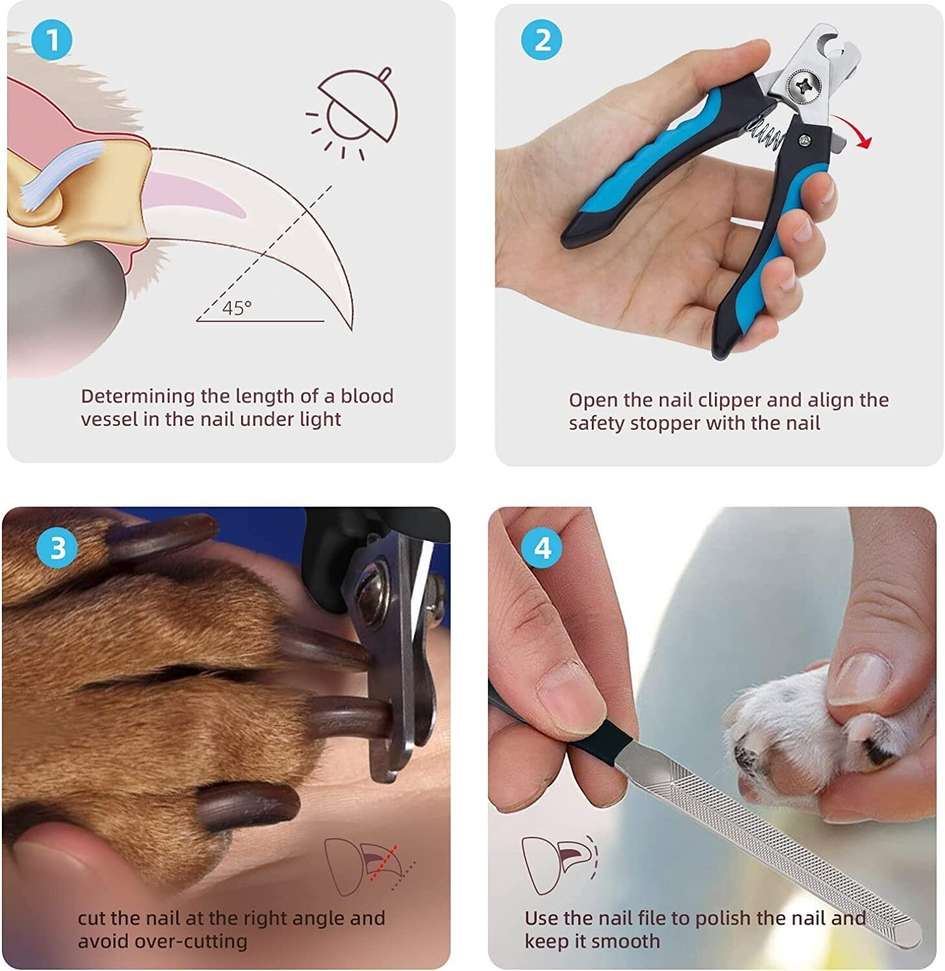 1

45°

Determining the length of a blood vessel in the nail under light

2

Open the nail clipper and align the safety stopper with the nail

3

cut the nail at the right angle and avoid over-cutting

4

Use the nail file to polish the nail and keep it smooth