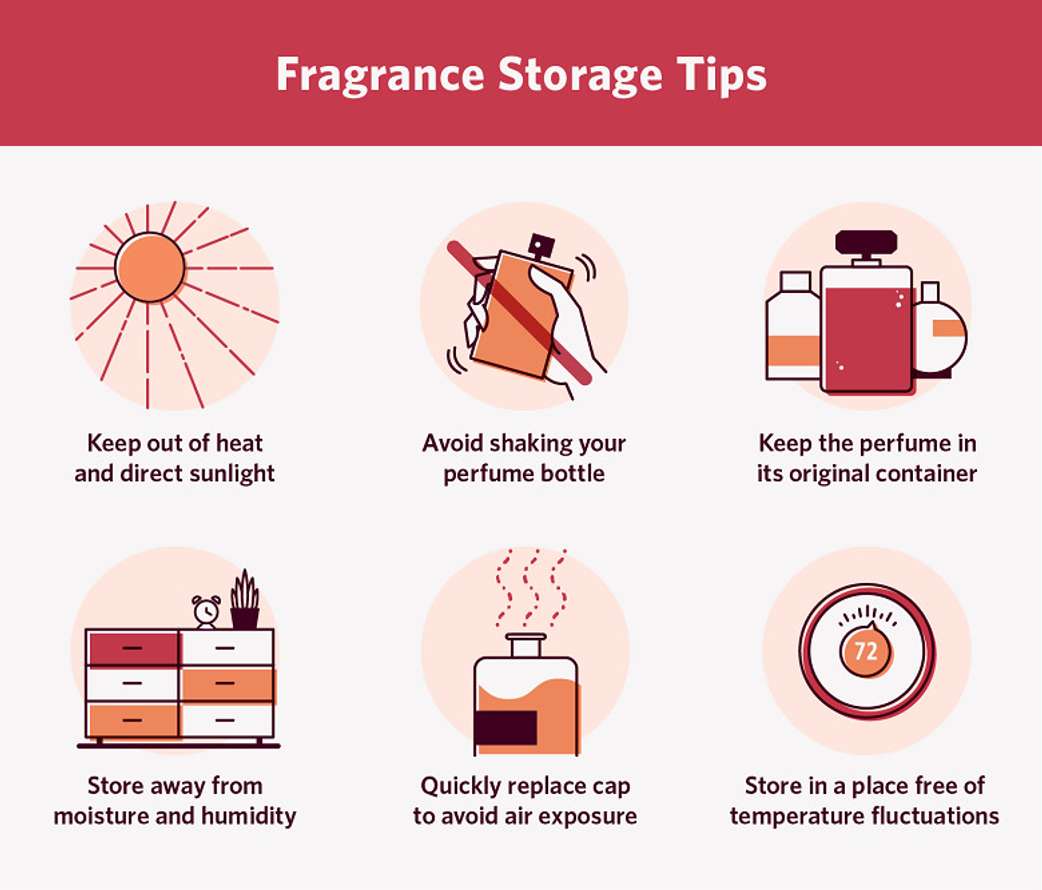 Fragrance Storage Tips

Keep out of heat and direct sunlight

Avoid shaking your perfume bottle

Keep the perfume in its original container

Store away from moisture and humidity

Quickly replace cap to avoid air exposure

72

Store in a place free of temperature fluctuations