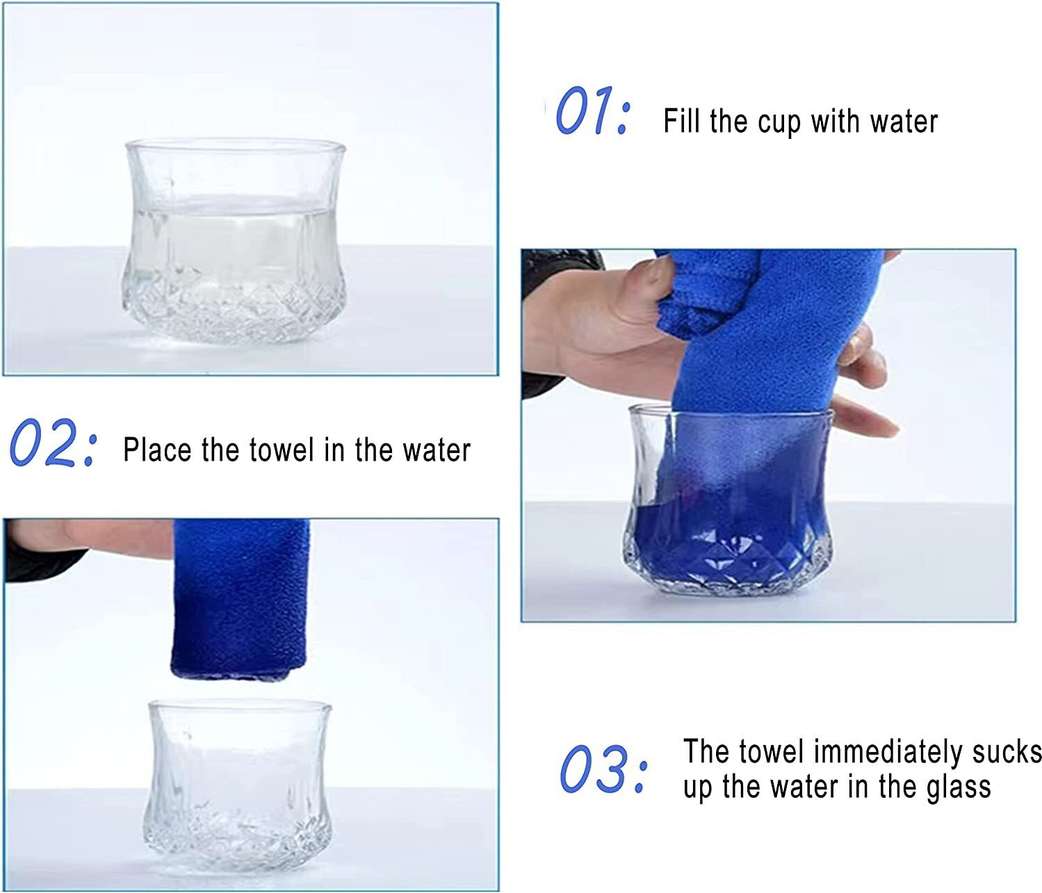 01: Fill the cup with water

02: Place the towel in the water

03: The towel immediately sucks up the water in the glass