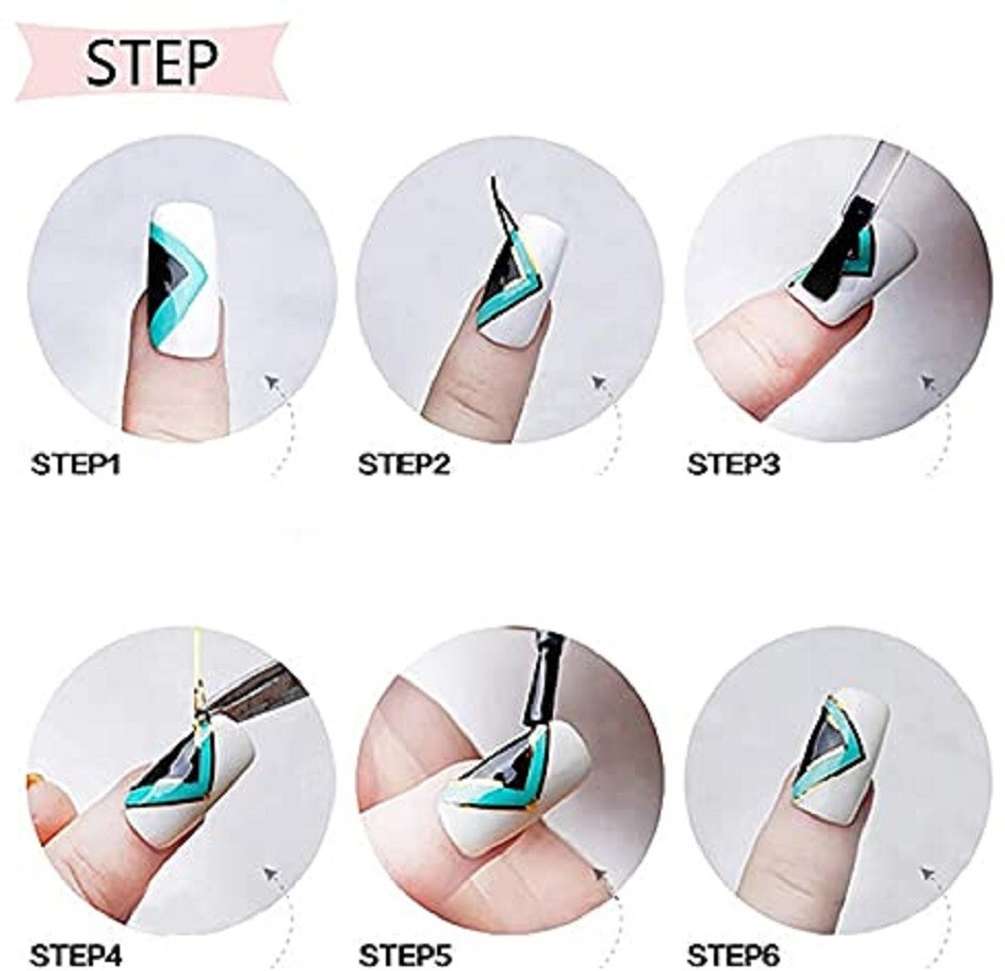 STEP

STEP1

STEP2

STEP3

STEP4

STEP5

STEP6