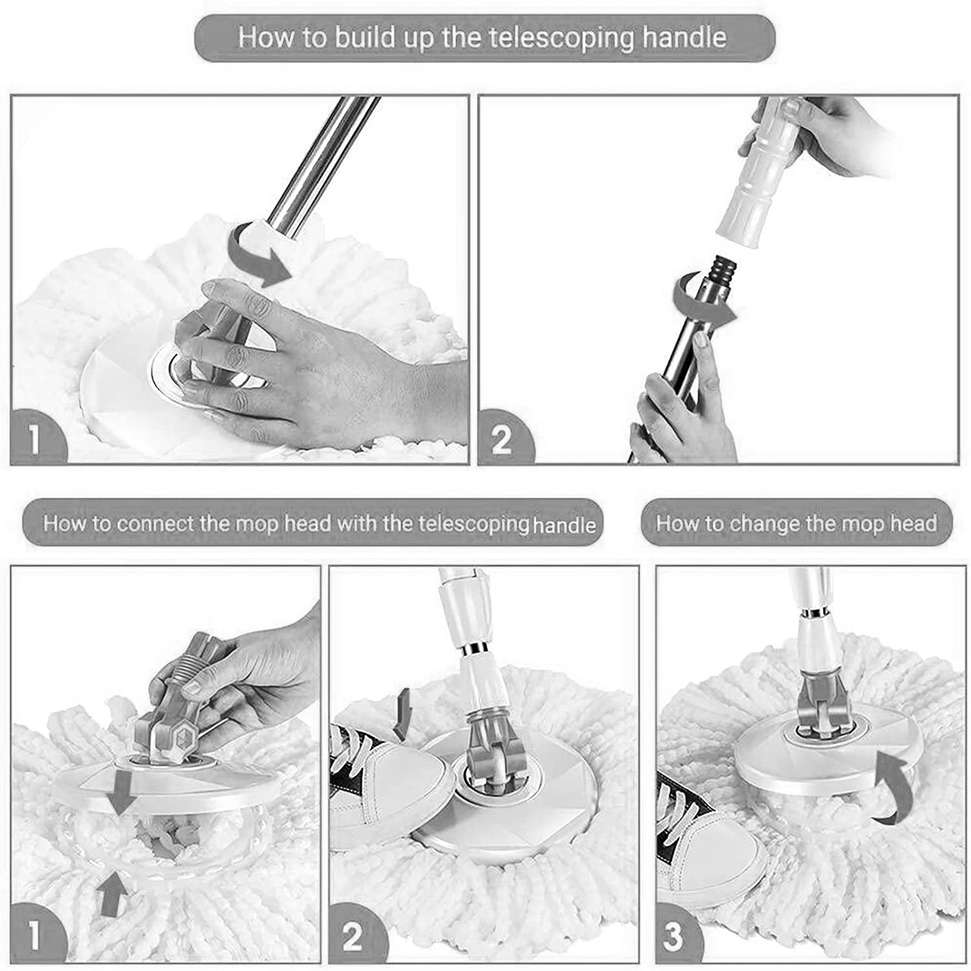 How to build up the telescoping handle

1

2

How to connect the mop head with the telescoping handle

How to change the mop head

1

2

3