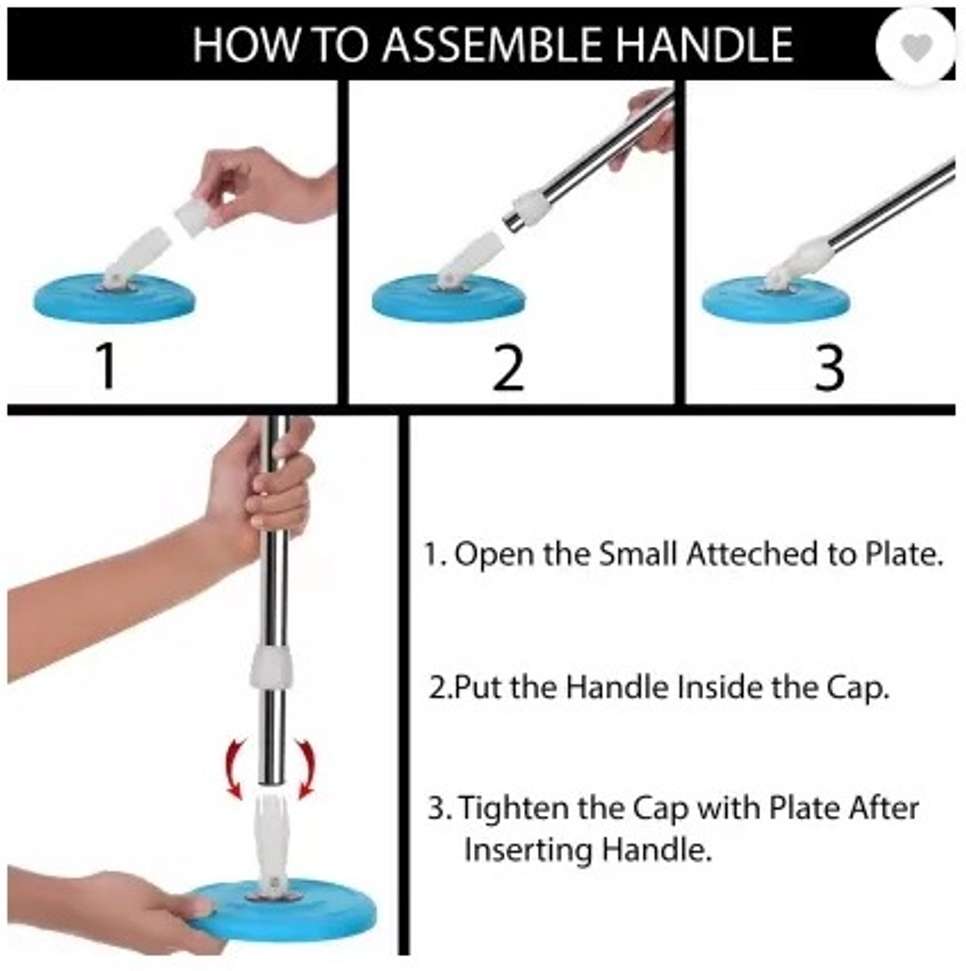 HOW TO ASSEMBLE HANDLE

1

2

3

1. Open the Small Atteched to Plate.

2.Put the Handle Inside the Cap.

3. Tighten the Cap with Plate After Inserting Handle.