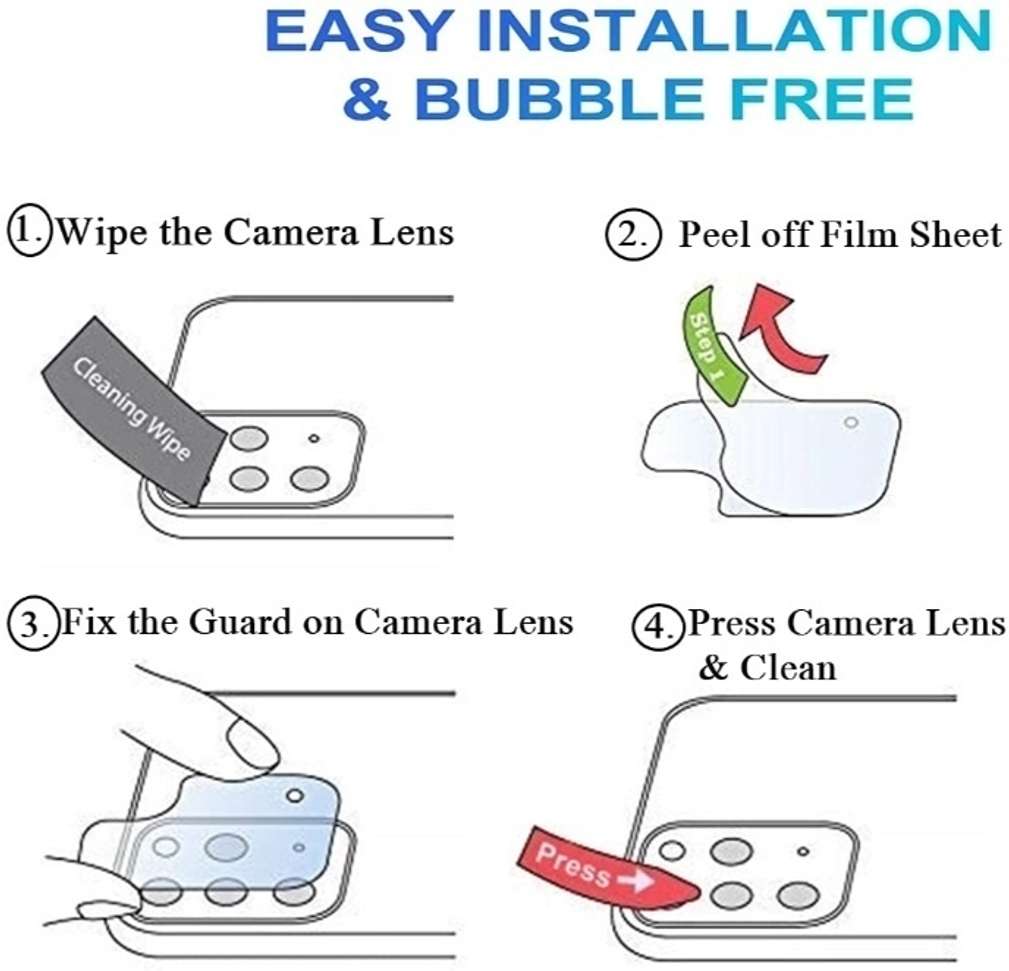 EASY INSTALLATION
& BUBBLE FREE

1. Wipe the Camera Lens

Cleaning Wipe

2. Peel off Film Sheet

Step 1

3. Fix the Guard on Camera Lens

4. Press Camera Lens & Clean

Press