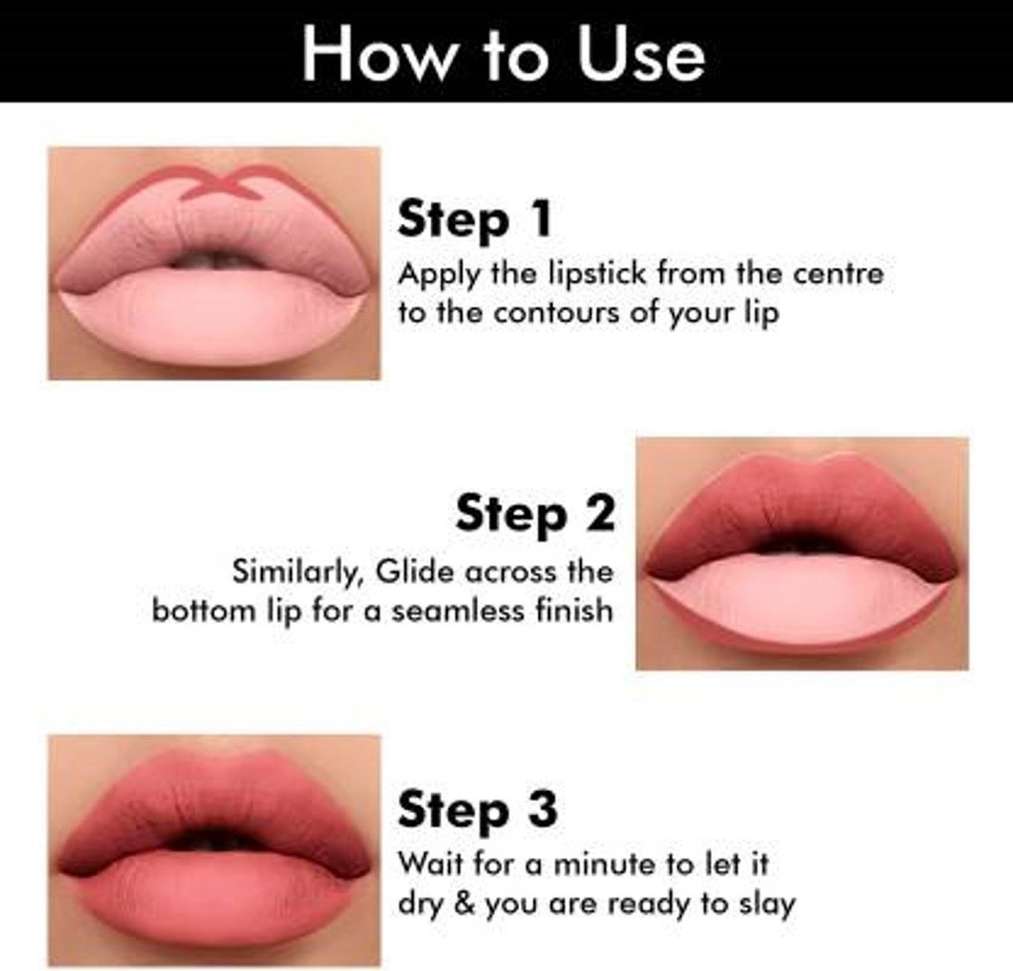 How to Use

Step 1
Apply the lipstick from the centre to the contours of your lip

Step 2
Similarly, Glide across the bottom lip for a seamless finish

Step 3
Wait for a minute to let it dry & you are ready to slay