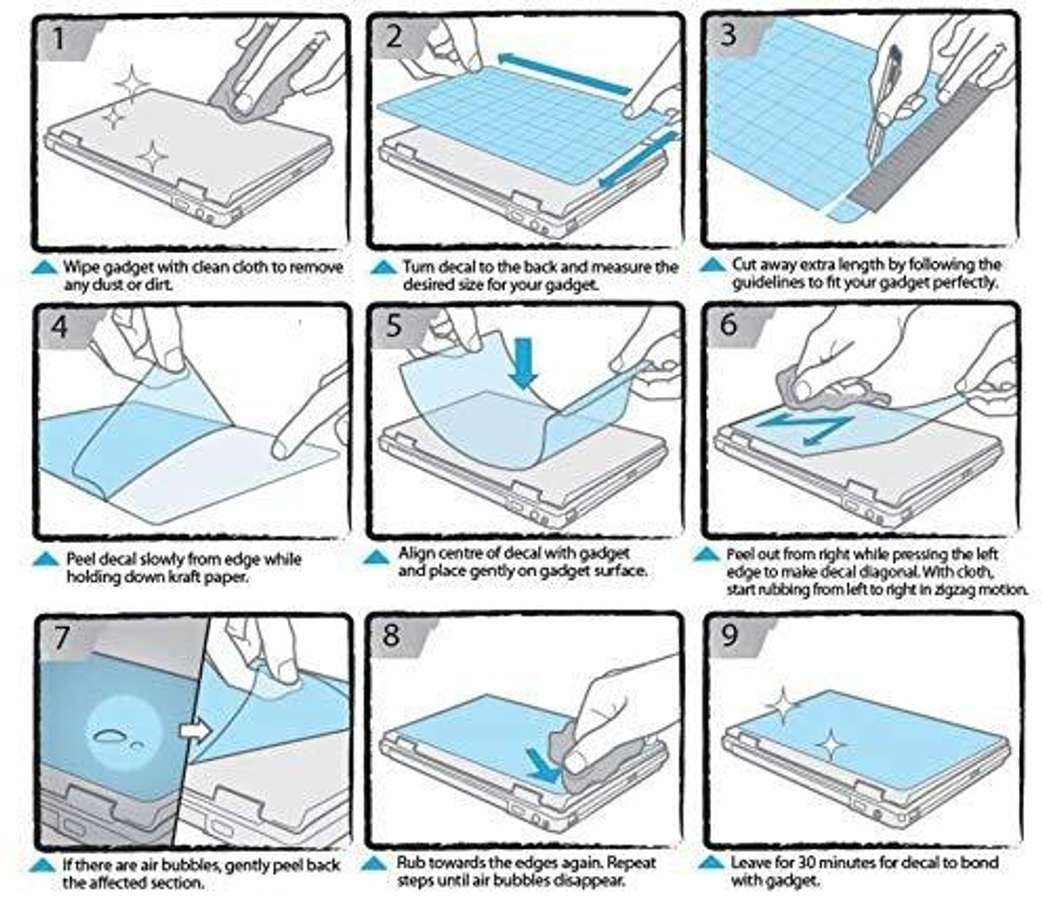 1

Wipe gadget with clean cloth to remove any dust or dirt.

2

Turn decal to the back and measure the desired size for your gadget.

3

Cut away extra length by following the guidelines to fit your gadget perfectly.

4

Peel decal slowly from edge while holding down kraft paper.

5

Align centre of decal with gadget and place gently on gadget surface.

6

Peel out from right while pressing the left edge to make decal diagonal. With cloth, start rubbing from left to right in zigzag motion.

7

If there are air bubbles, gently peel back the affected section.

8

Rub towards the edges again. Repeat steps until air bubbles disappear.

9

Leave for 30 minutes for decal to bond with gadget.