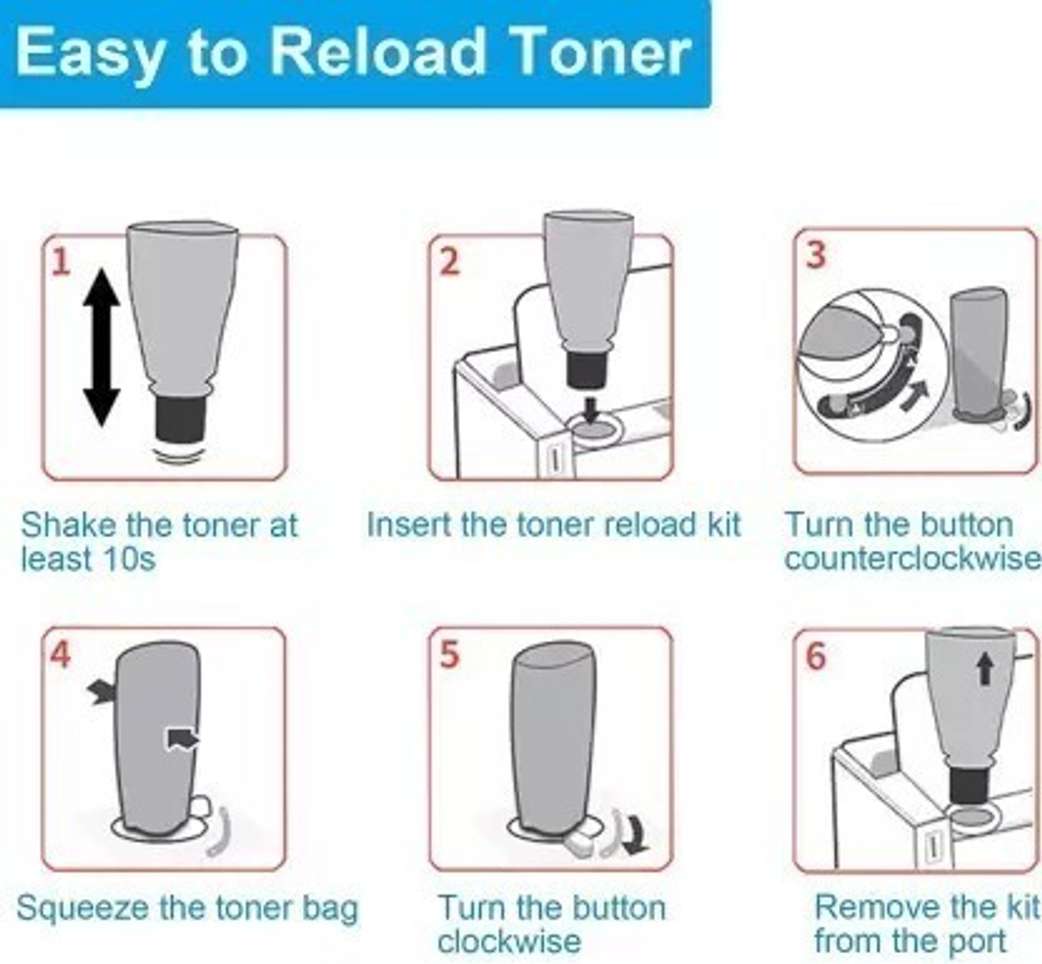 Easy to Reload Toner

1
Shake the toner at least 10s

2
Insert the toner reload kit

3
Turn the button counterclockwise

4
Squeeze the toner bag

5
Turn the button clockwise

6
Remove the kit from the port