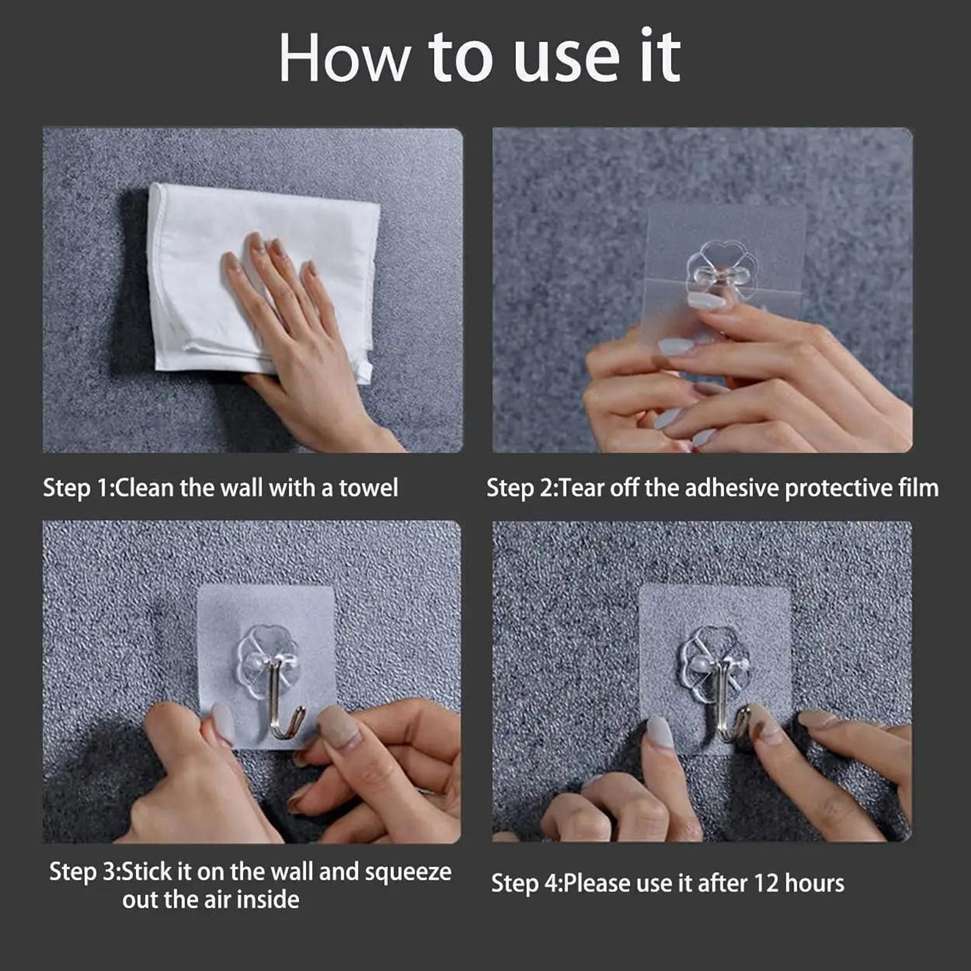 How to use it

Step 1:Clean the wall with a towel

Step 2:Tear off the adhesive protective film

Step 3:Stick it on the wall and squeeze out the air inside

Step 4:Please use it after 12 hours