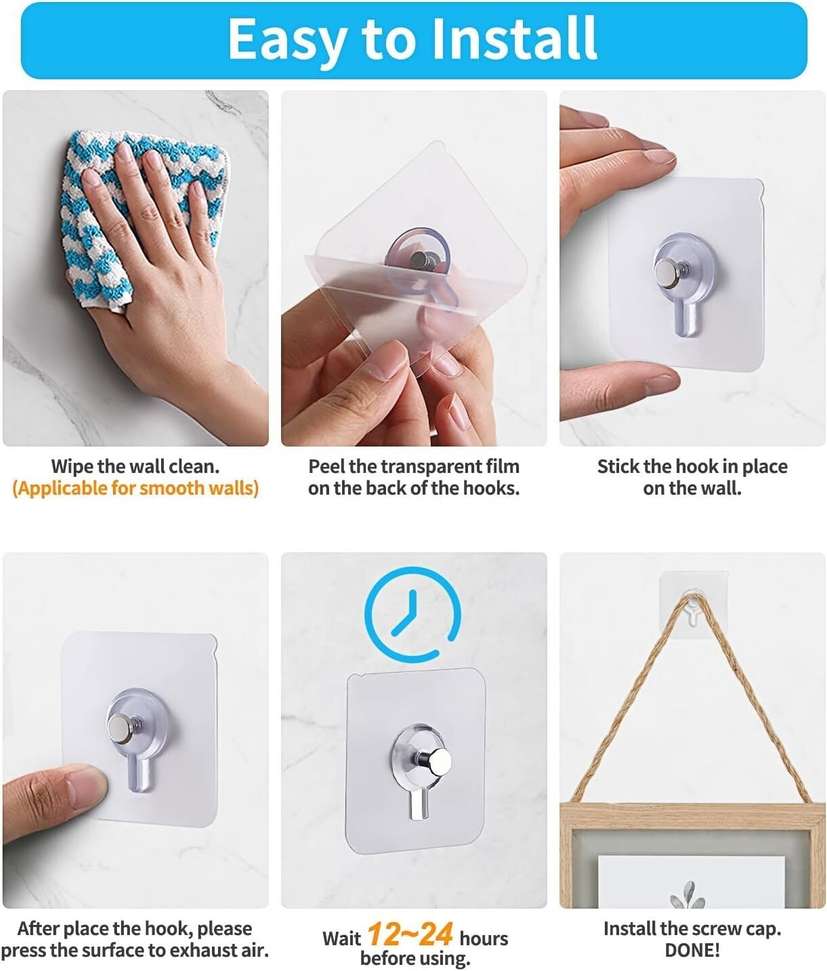 Easy to Install

Wipe the wall clean.
(Applicable for smooth walls)

Peel the transparent film on the back of the hooks.

Stick the hook in place on the wall.

After place the hook, please press the surface to exhaust air.

Wait 12~24 hours before using.

Install the screw cap. DONE!