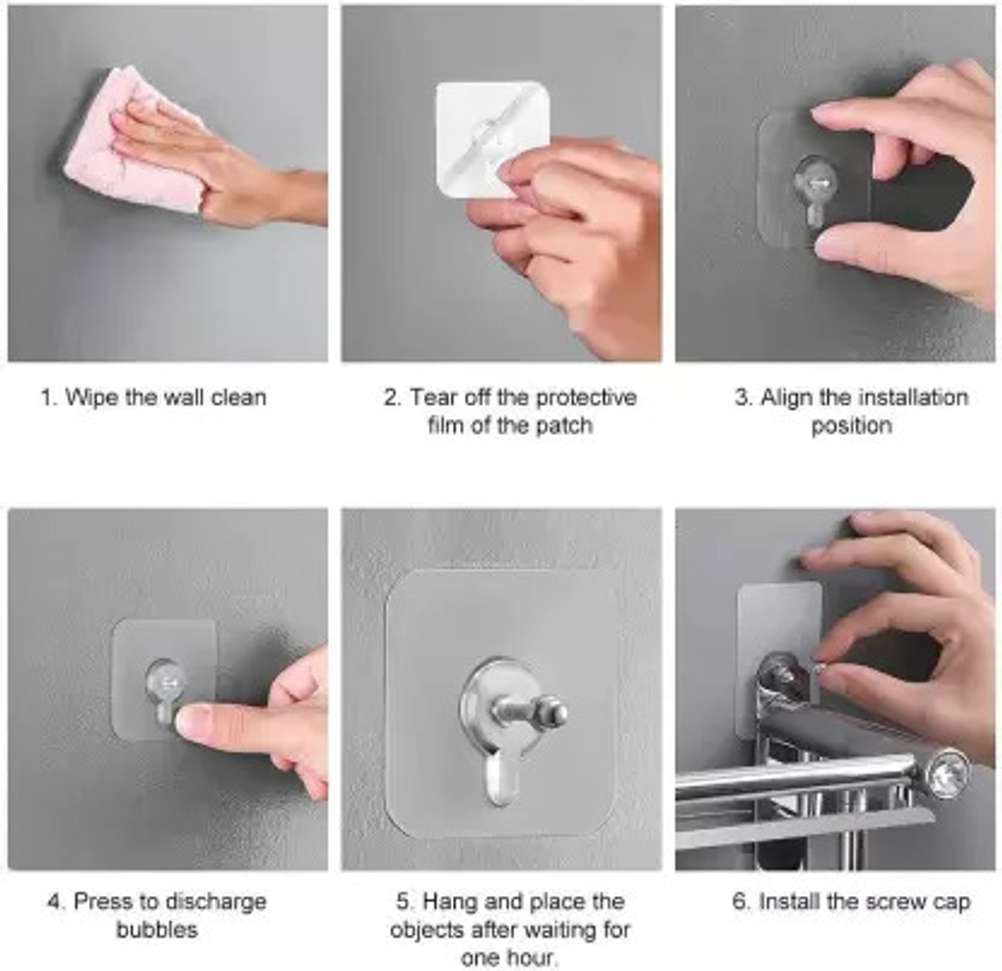 1. Wipe the wall clean

2. Tear off the protective film of the patch

3. Align the installation position

4. Press to discharge bubbles

5. Hang and place the objects after waiting for one hour.

6. Install the screw cap