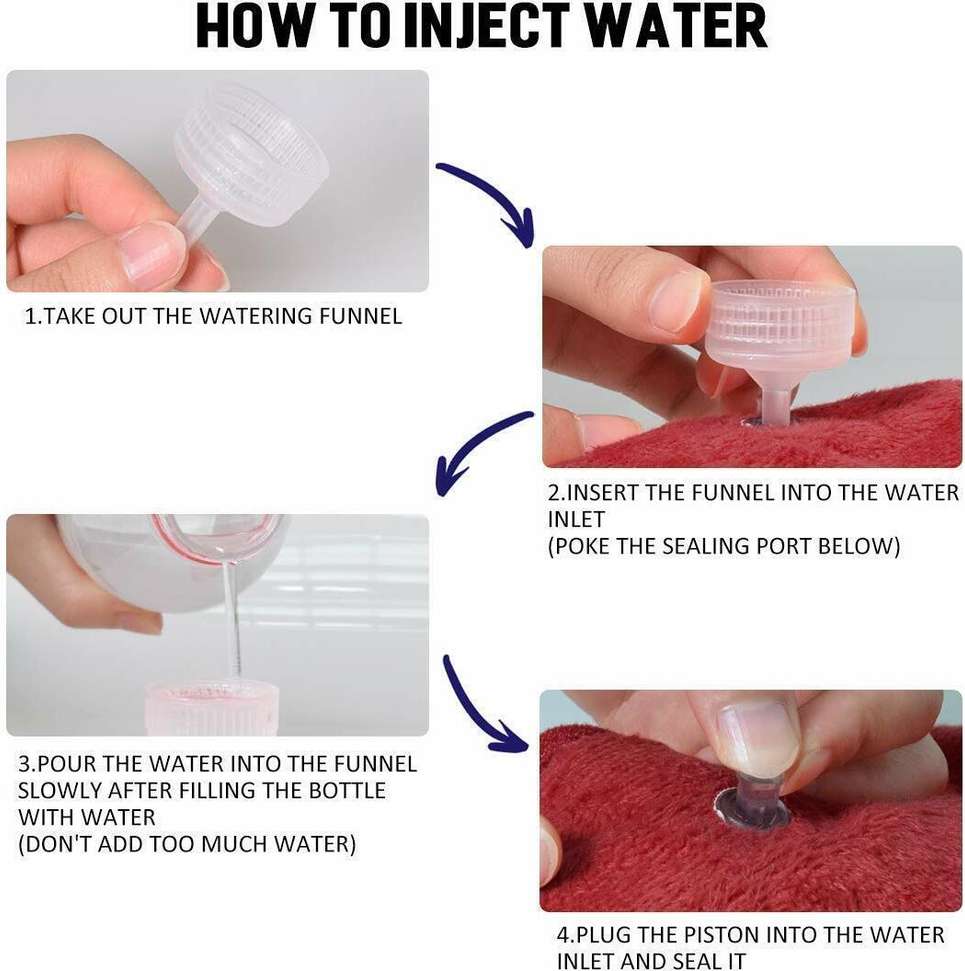 HOW TO INJECT WATER

1.TAKE OUT THE WATERING FUNNEL

2.INSERT THE FUNNEL INTO THE WATER INLET
(POKE THE SEALING PORT BELOW)

3.POUR THE WATER INTO THE FUNNEL SLOWLY AFTER FILLING THE BOTTLE WITH WATER
(DON'T ADD TOO MUCH WATER)

4.PLUG THE PISTON INTO THE WATER INLET AND SEAL IT