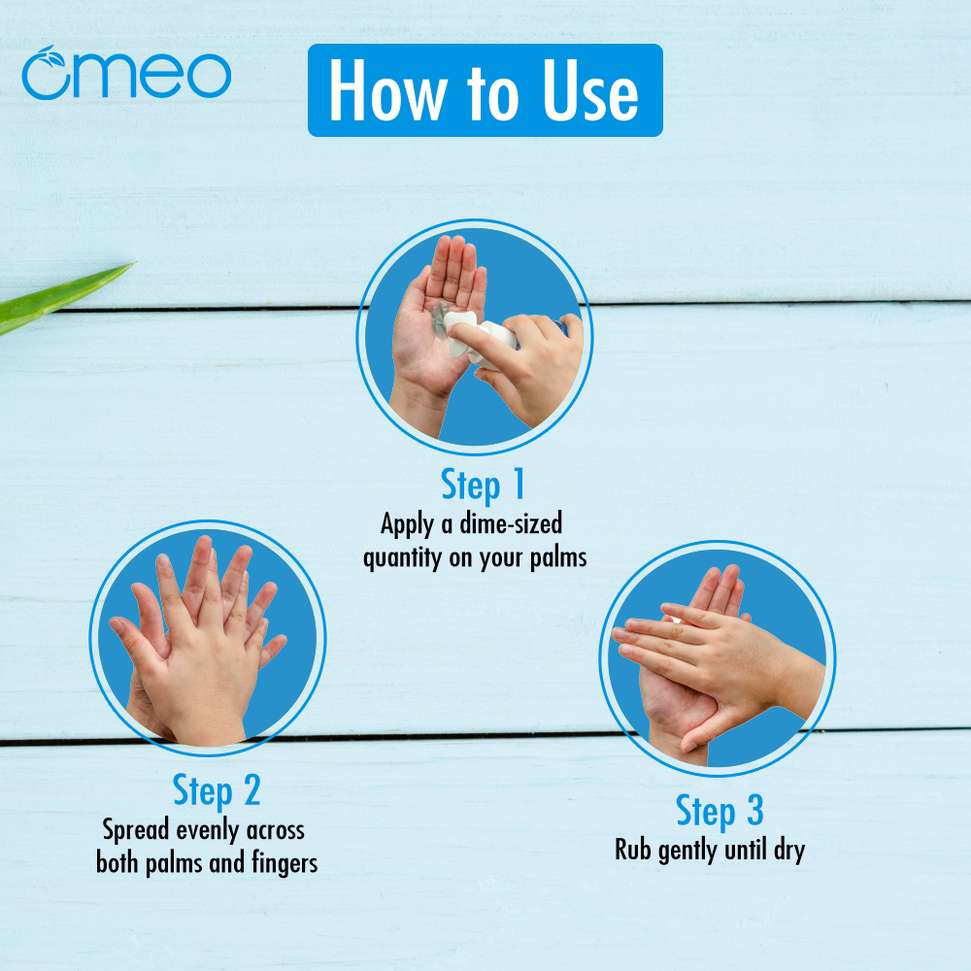 omeo

How to Use

Step 1
Apply a dime-sized quantity on your palms

Step 2
Spread evenly across both palms and fingers

Step 3
Rub gently until dry