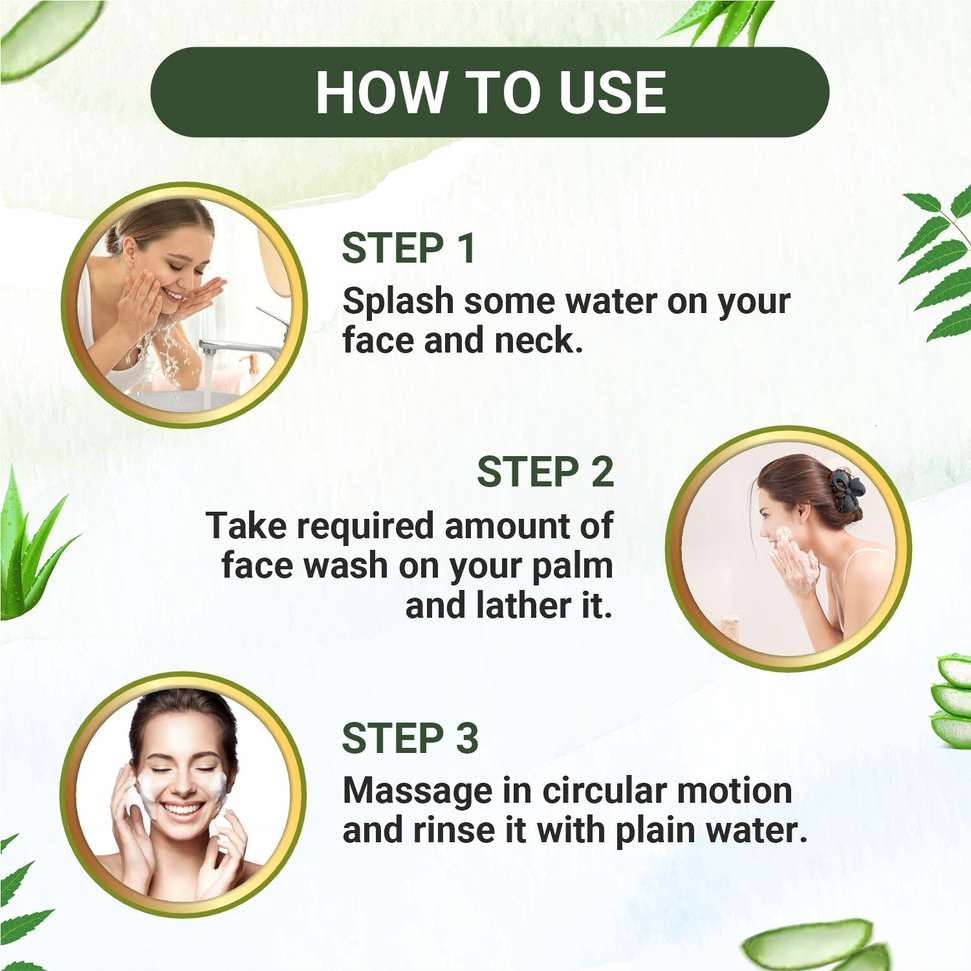 HOW TO USE

STEP 1
Splash some water on your face and neck.

STEP 2
Take required amount of face wash on your palm and lather it.

STEP 3
Massage in circular motion and rinse it with plain water.