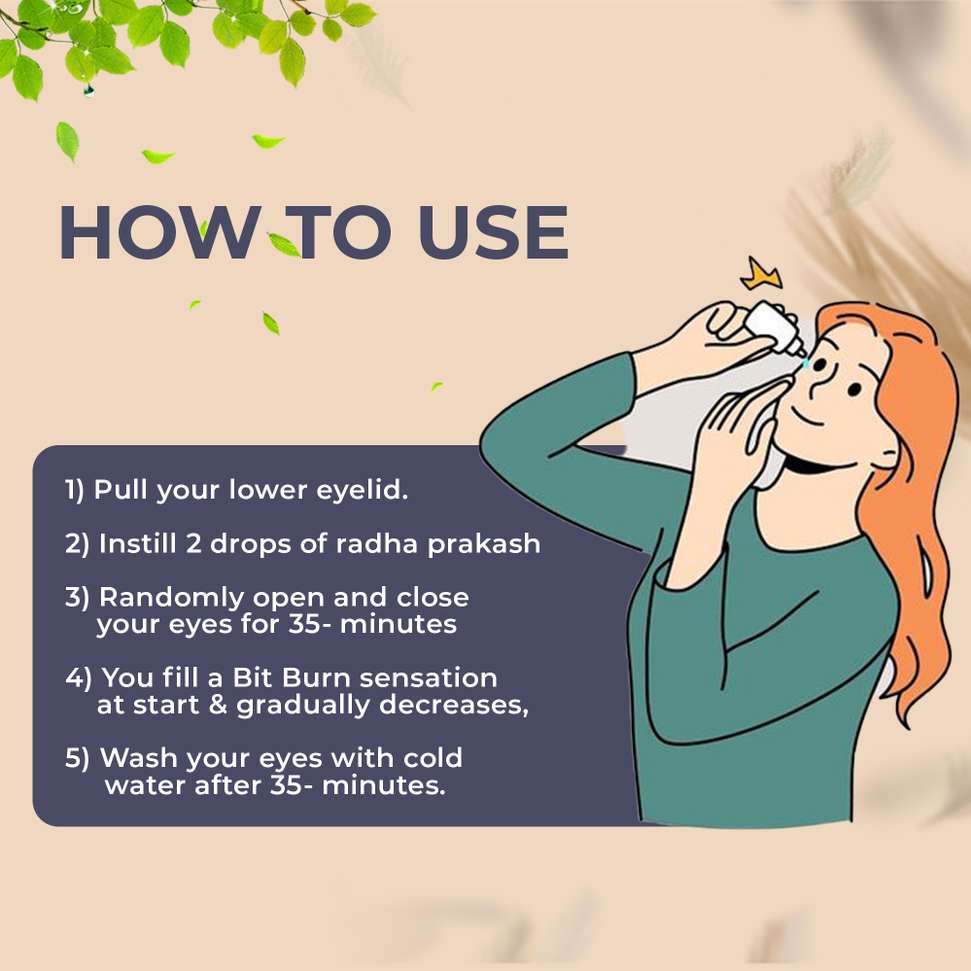 HOW TO USE

1) Pull your lower eyelid.

2) Instill 2 drops of radha prakash

3) Randomly open and close your eyes for 35- minutes

4) You fill a Bit Burn sensation at start & gradually decreases,

5) Wash your eyes with cold water after 35- minutes.