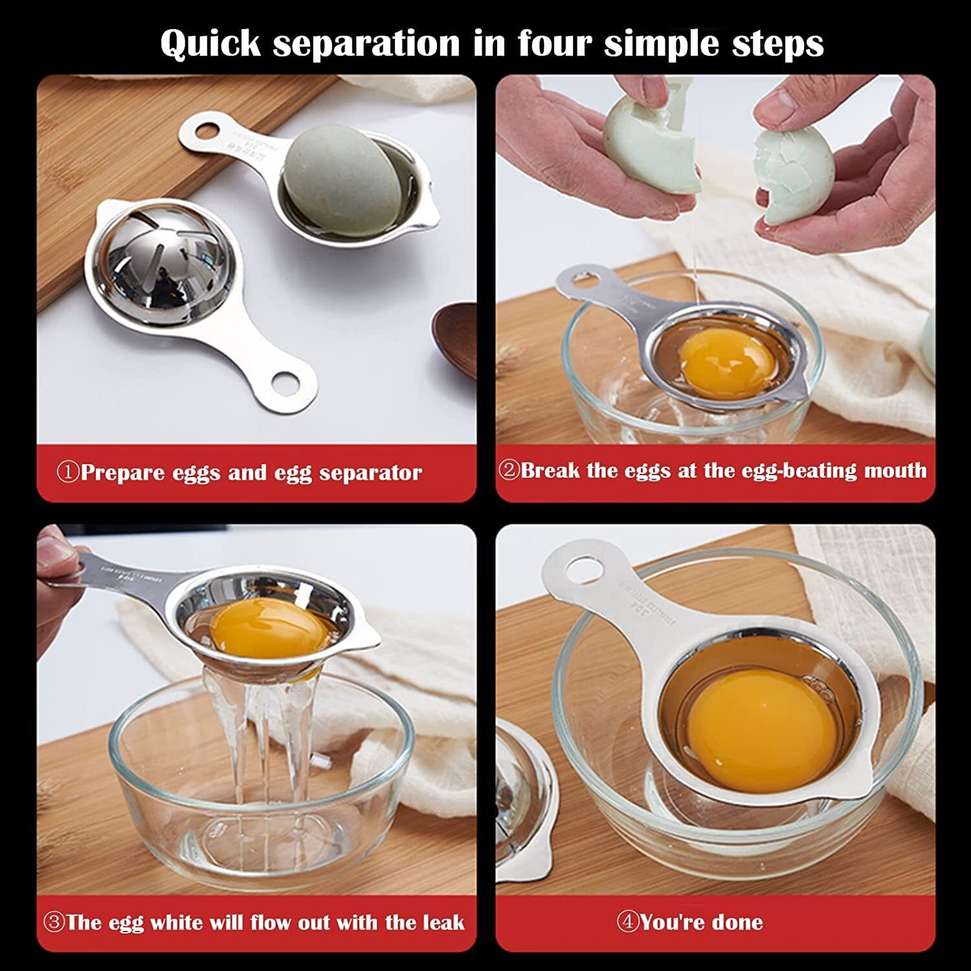 Quick separation in four simple steps

①Prepare eggs and egg separator

②Break the eggs at the egg-beating mouth

③The egg white will flow out with the leak

④You're done