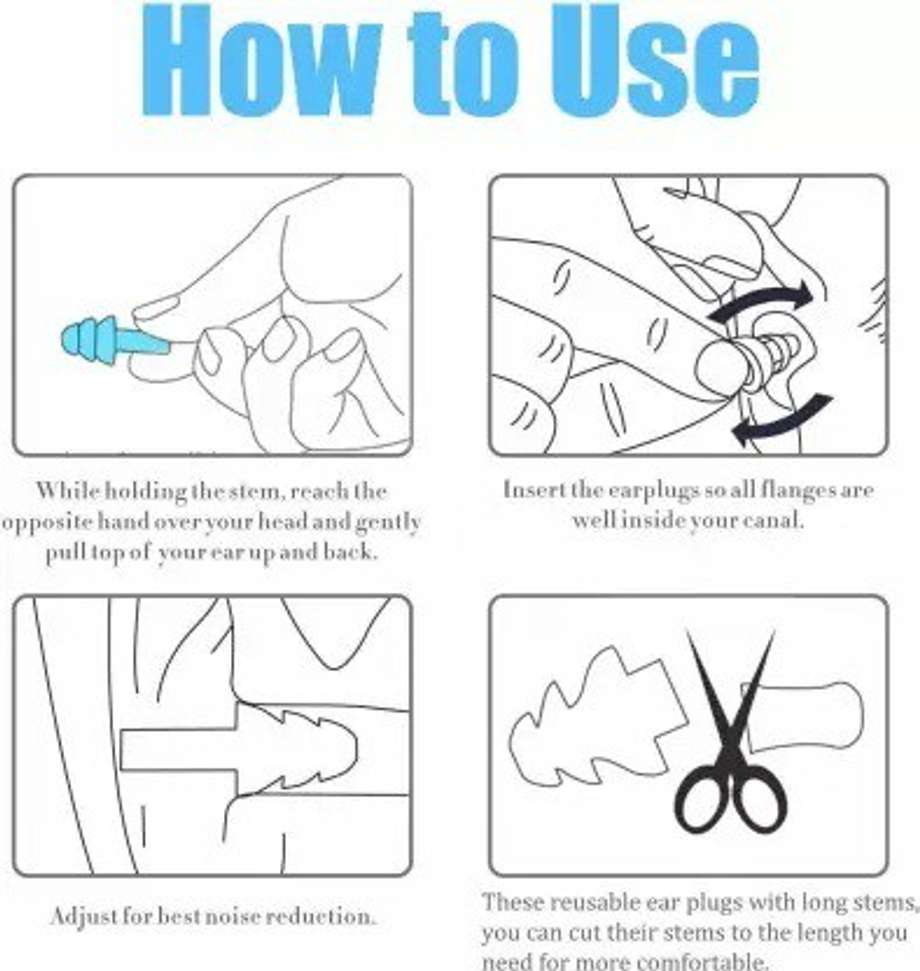 How to Use

While holding the stem, reach the opposite hand over your head and gently pull top of your ear up and back.

Insert the earplugs so all flanges are well inside your canal.

Adjust for best noise reduction.

These reusable ear plugs with long stems, you can cut their stems to the length you need for more comfortable.