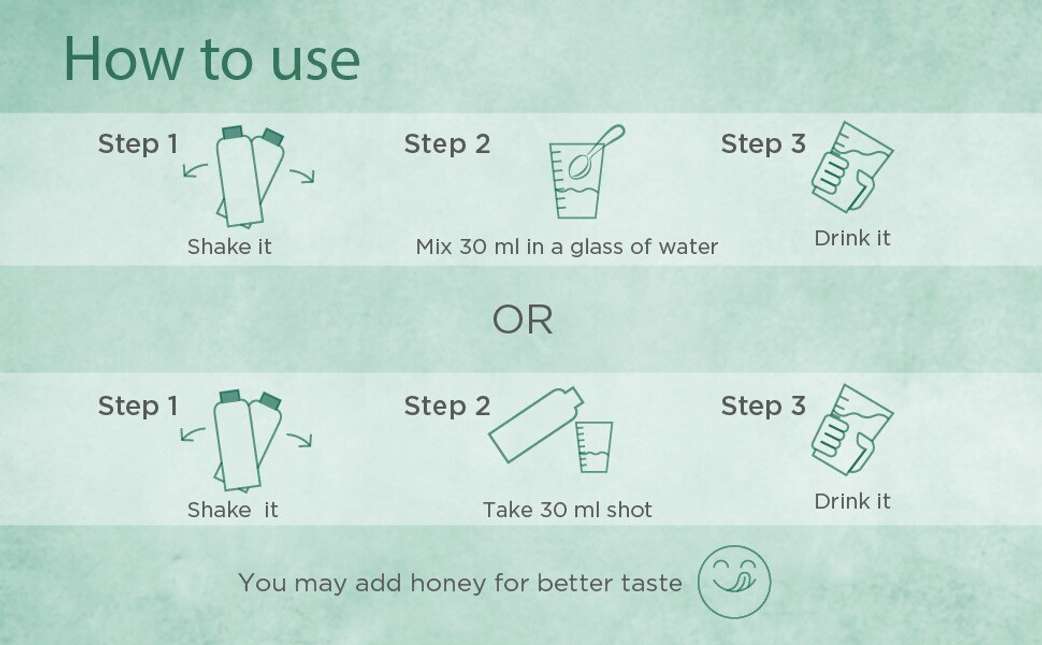 How to use

Step 1
Shake it

Step 2
Mix 30 ml in a glass of water

Step 3
Drink it

OR

Step 1
Shake it

Step 2
Take 30 ml shot

Step 3
Drink it

You may add honey for better taste