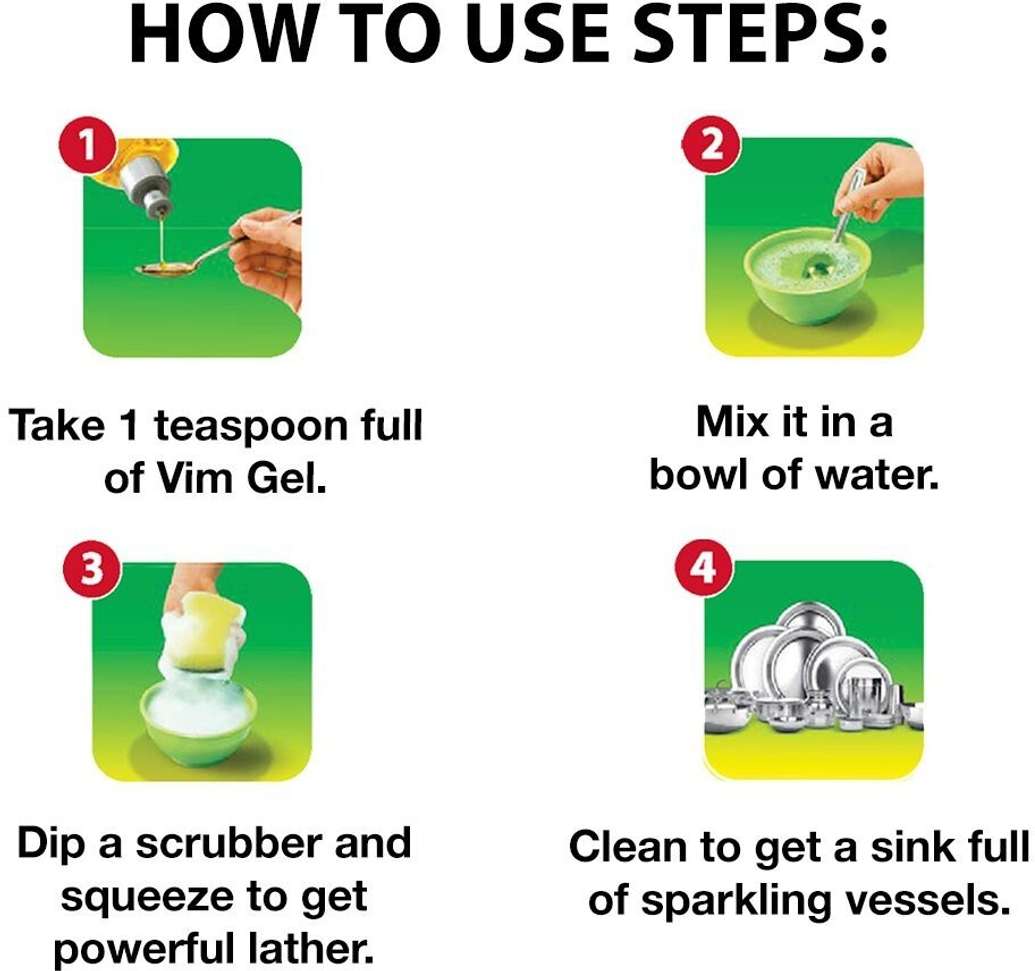 HOW TO USE STEPS:

1

Take 1 teaspoon full of Vim Gel.

2

Mix it in a bowl of water.

3

Dip a scrubber and squeeze to get powerful lather.

4

Clean to get a sink full of sparkling vessels.