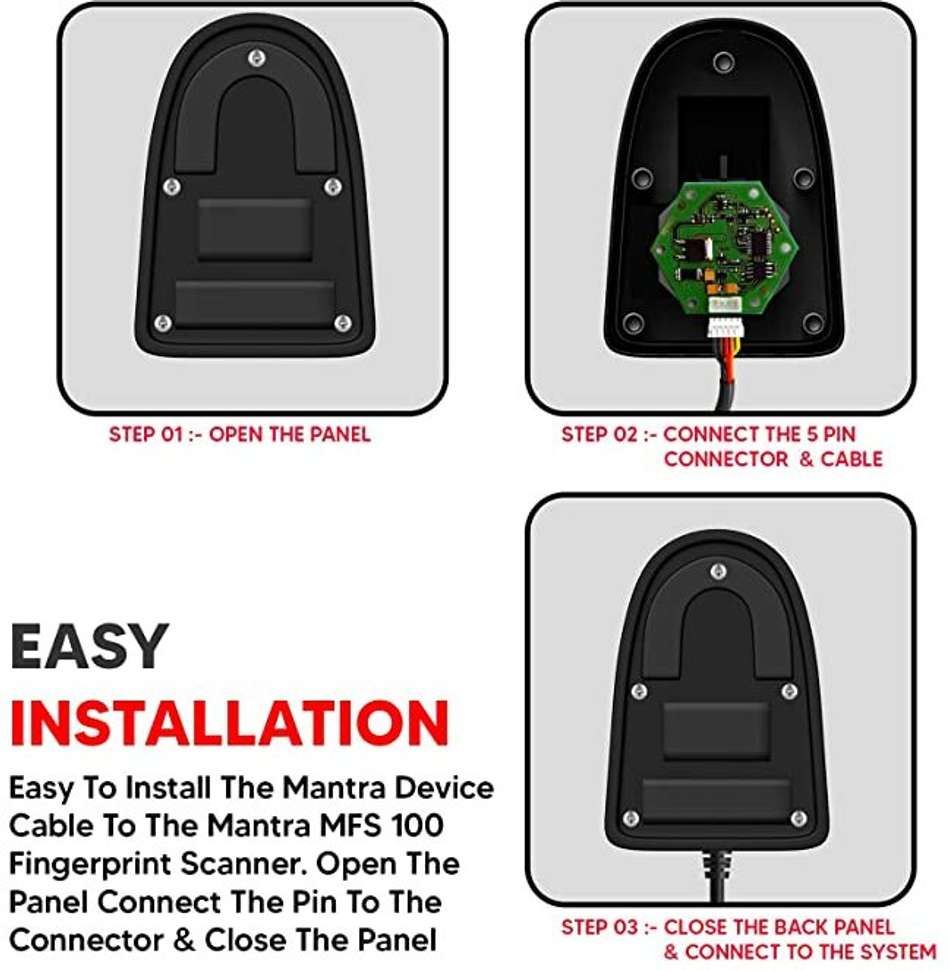 STEP 01 :- OPEN THE PANEL

STEP 02 :- CONNECT THE 5 PIN CONNECTOR & CABLE

EASY
INSTALLATION

Easy To Install The Mantra Device Cable To The Mantra MFS 100 Fingerprint Scanner. Open The Panel Connect The Pin To The Connector & Close The Panel

STEP 03 :- CLOSE THE BACK PANEL & CONNECT TO THE SYSTEM