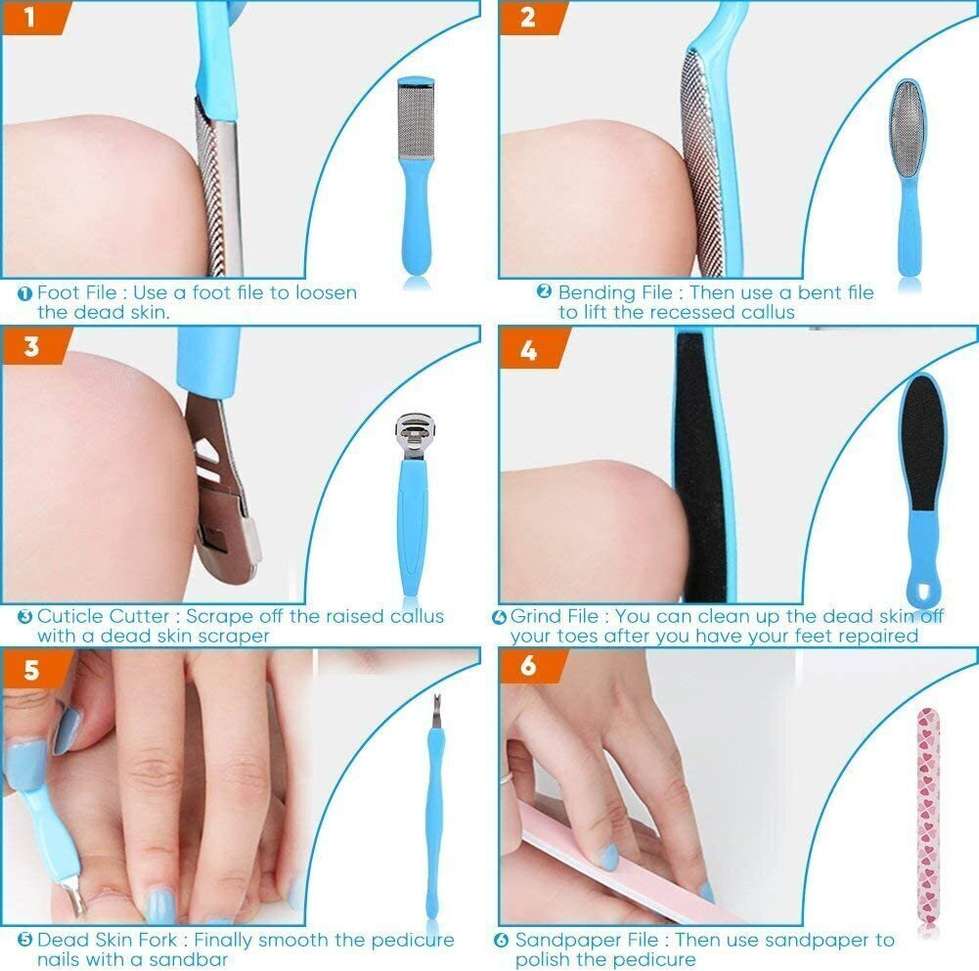 1

❶ Foot File : Use a foot file to loosen the dead skin.

2

❷ Bending File : Then use a bent file to lift the recessed callus

3

❸ Cuticle Cutter : Scrape off the raised callus with a dead skin scraper

4

❹ Grind File : You can clean up the dead skin off your toes after you have your feet repaired

5

❺ Dead Skin Fork : Finally smooth the pedicure nails with a sandbar

6

❻ Sandpaper File : Then use sandpaper to polish the pedicure