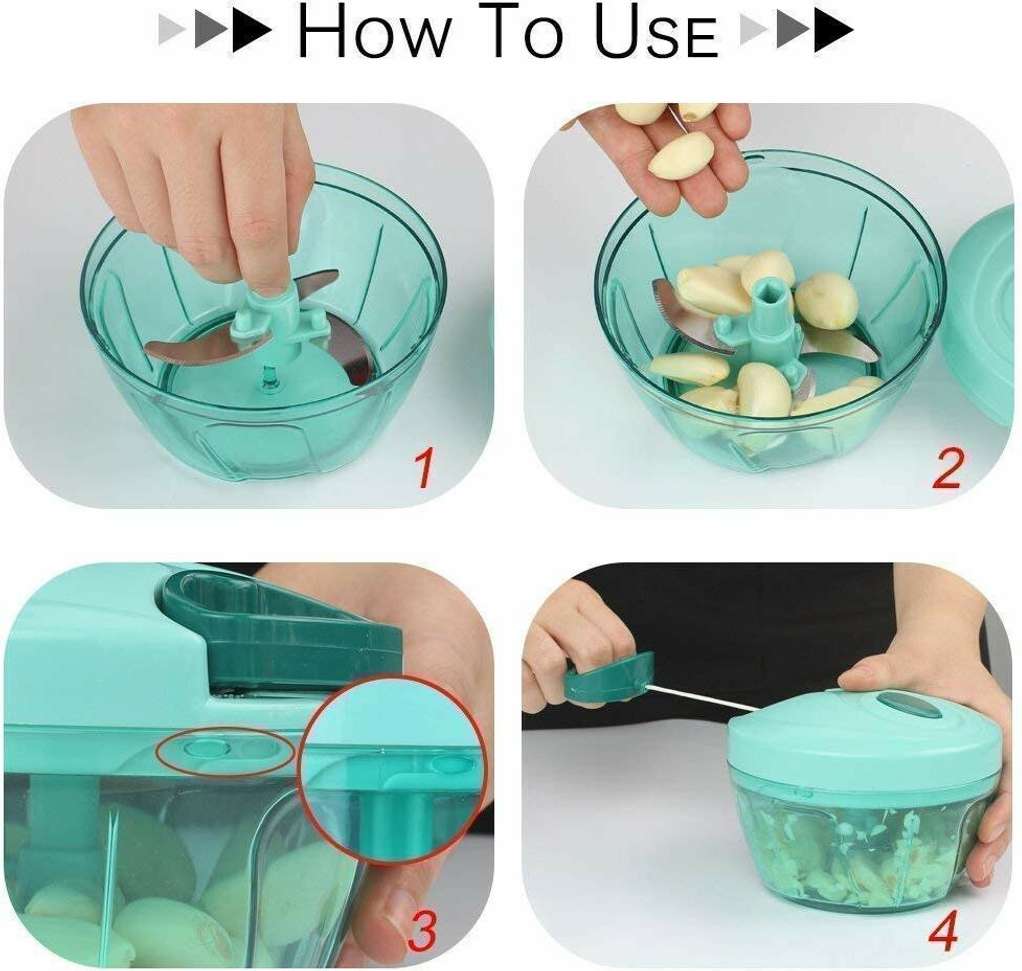 HOW TO USE

1

2

3

4