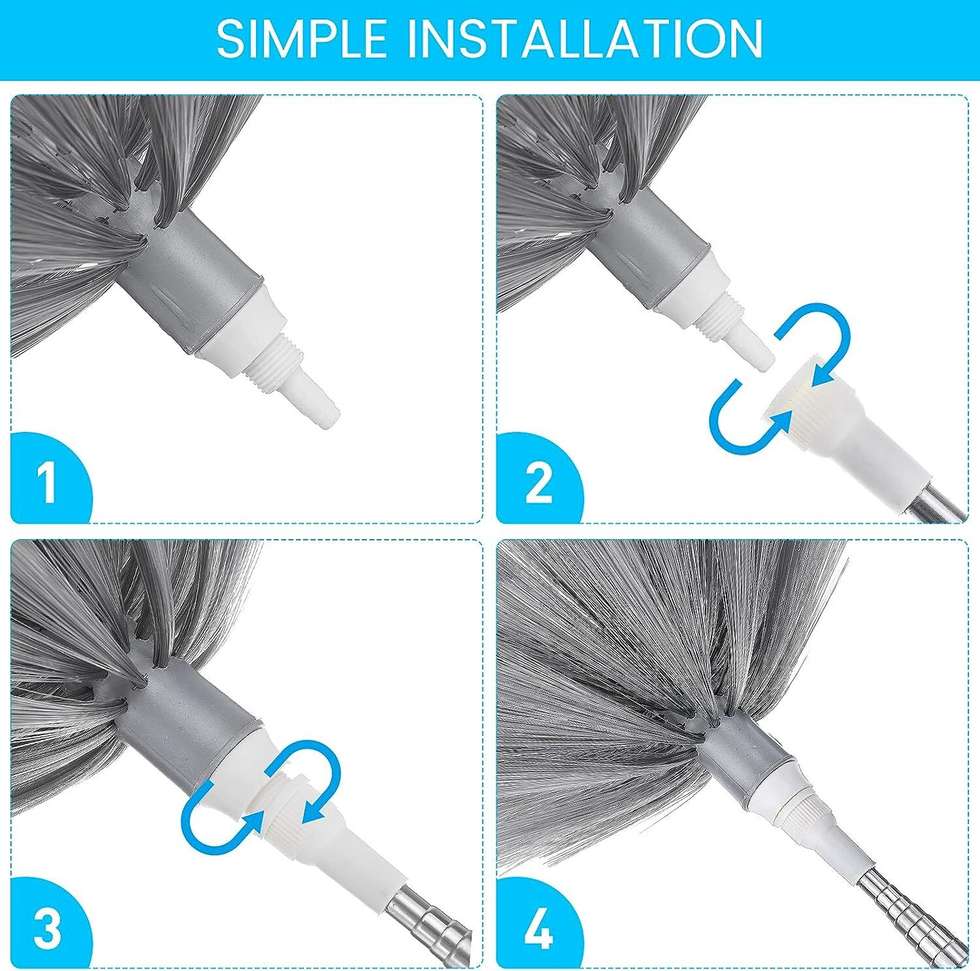 SIMPLE INSTALLATION

1

2

3

4