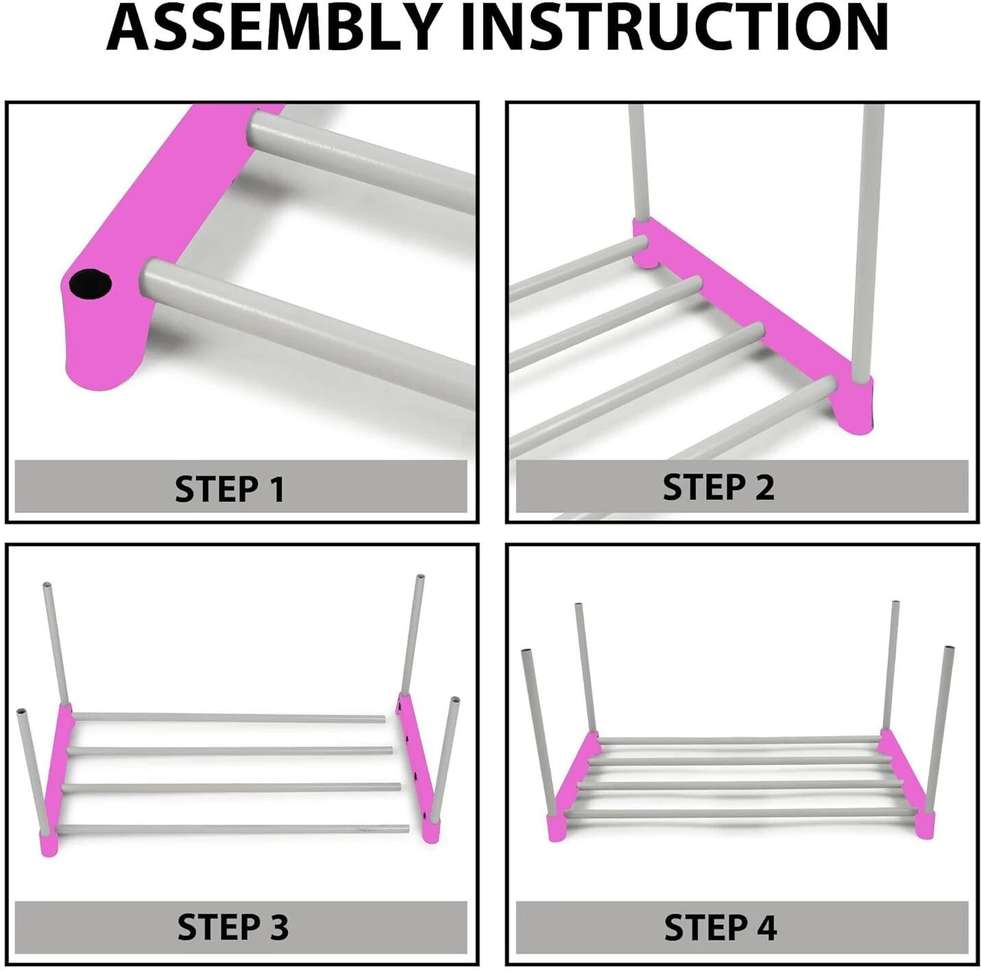 ASSEMBLY INSTRUCTION

STEP 1

STEP 2

STEP 3

STEP 4