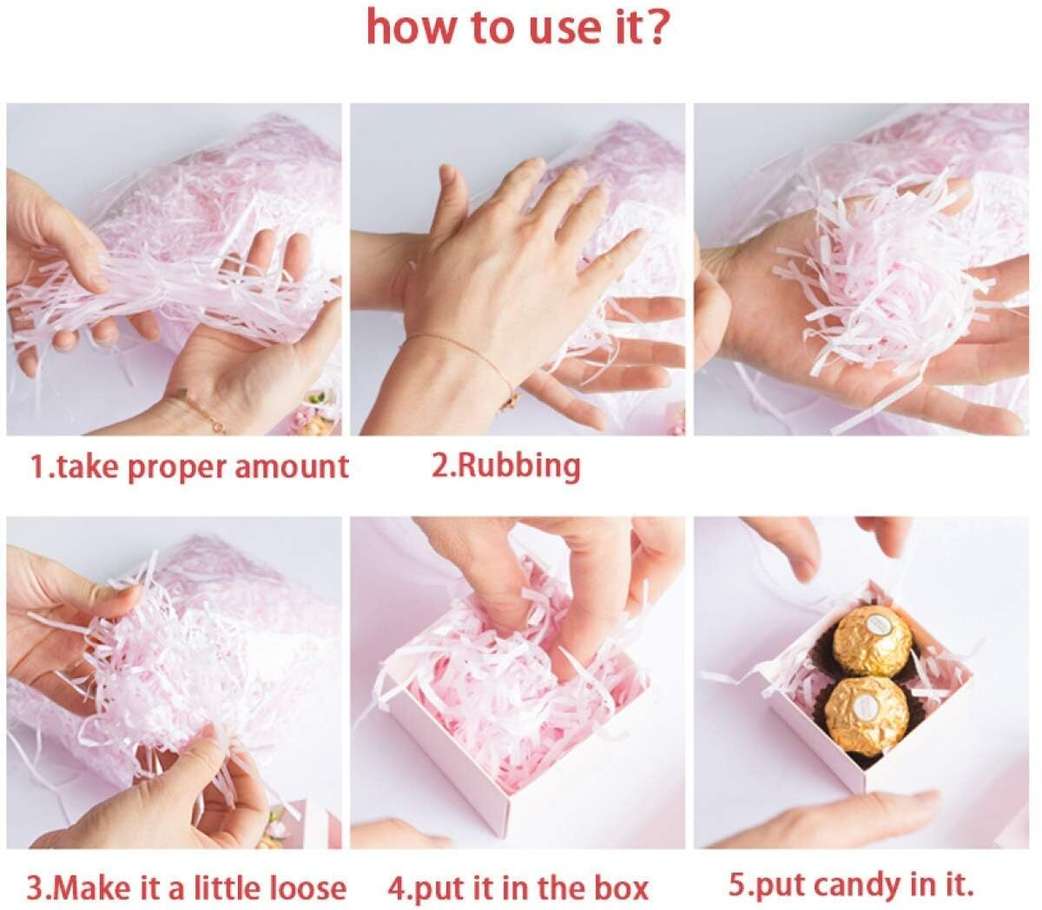 how to use it?

1.take proper amount

2.Rubbing

3.Make it a little loose

4.put it in the box

5.put candy in it.