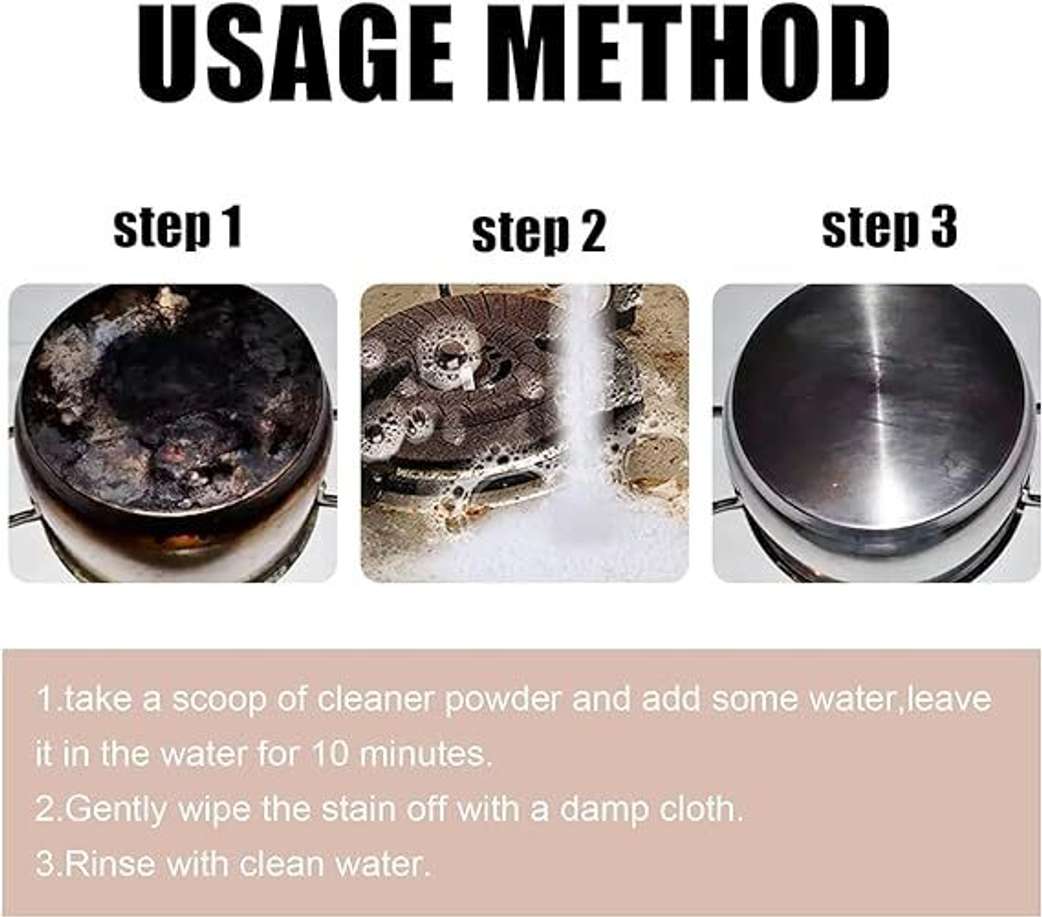 USAGE METHOD

step 1

step 2

step 3

1.take a scoop of cleaner powder and add some water,leave it in the water for 10 minutes.
2.Gently wipe the stain off with a damp cloth.
3.Rinse with clean water.